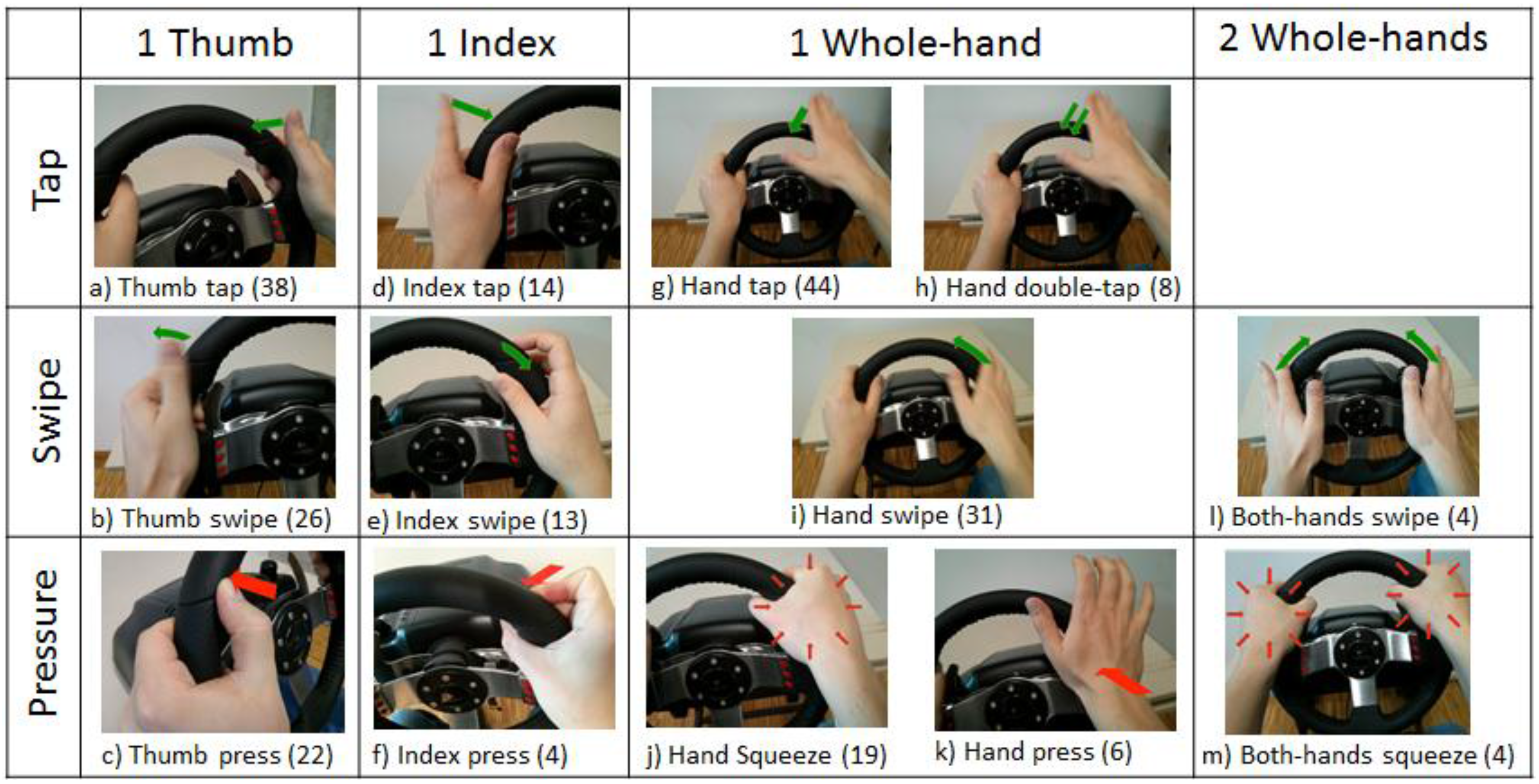 | | 1 Thumb | 1 Index | 1 Whole-hand | 2 Whole-hands |
|---|---|---|---|---|
| Tap | a) Thumb tap (38) | d) Index tap (14) | g) Hand tap (44) h) Hand double-tap (8) | |
| Swipe | b) Thumb swipe (26) | e) Index swipe (13) | i) Hand swipe (31) | l) Both-hands swipe (4) |
| Pressure | c) Thumb press (22) | f) Index press (4) | j) Hand Squeeze (19) k) Hand press (6) | m) Both-hands squeeze (4) |