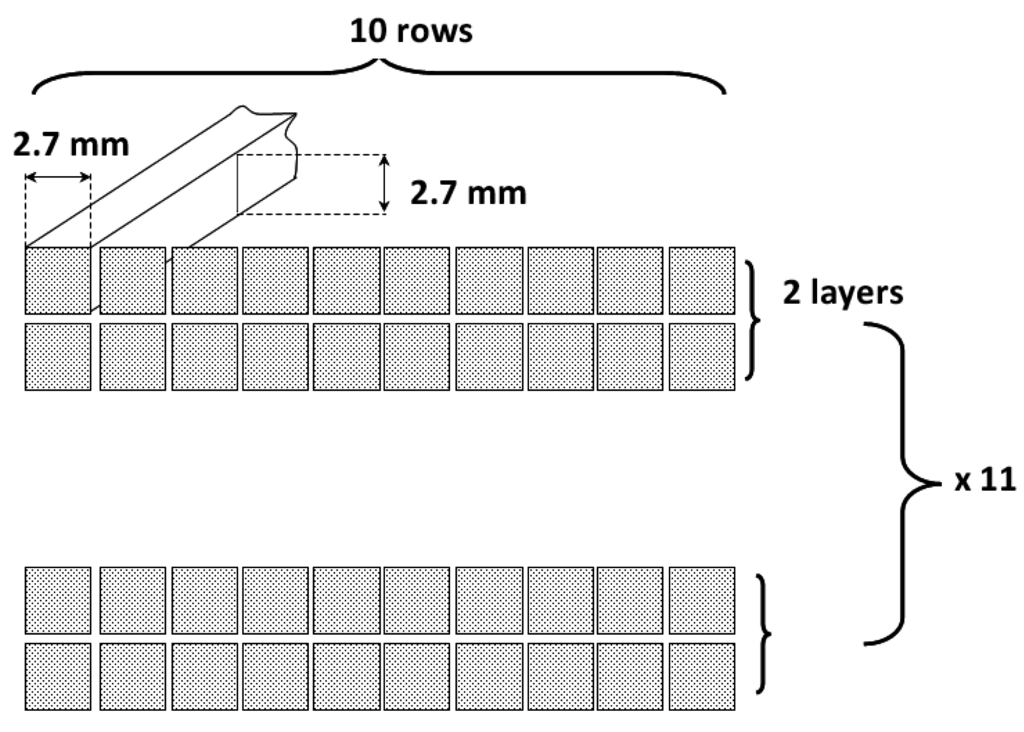 10 rows

2.7 mm

2.7 mm

2 layers

x 11