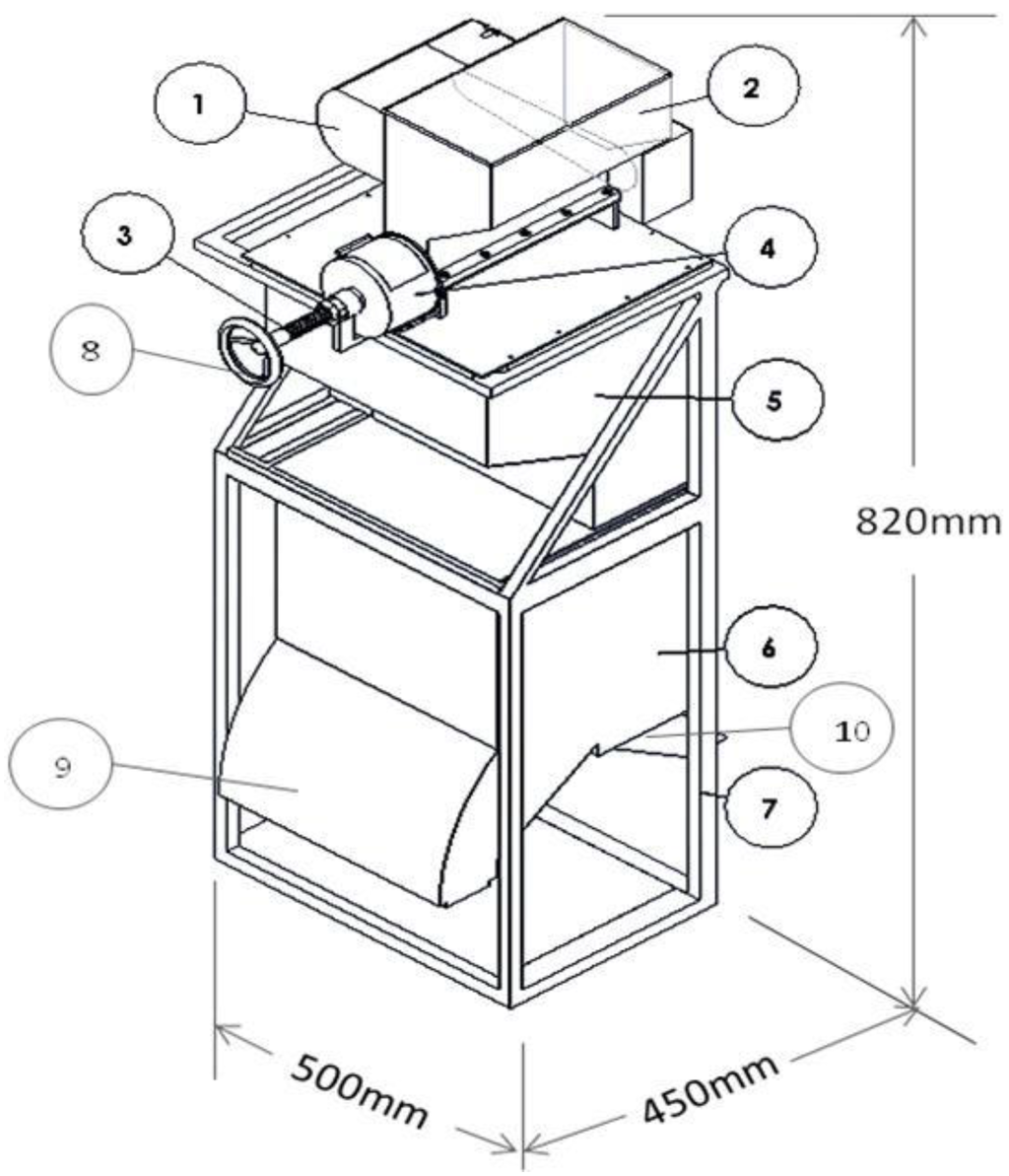 1
2
3
4
8
5
820mm
6
10
9
7
500mm
450mm