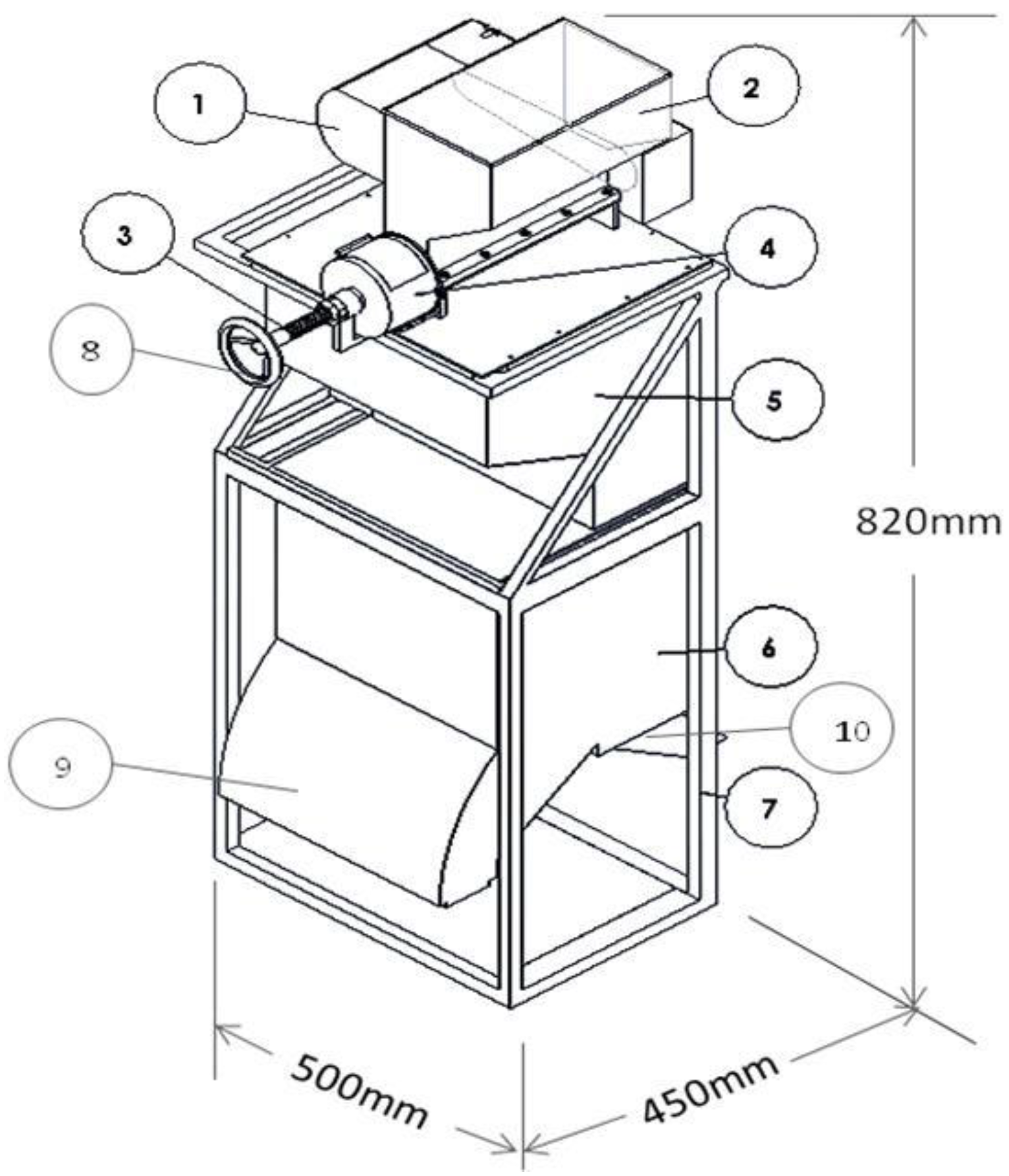 1
2
3
4
8
5
820mm
6
10
9
7
500mm
450mm