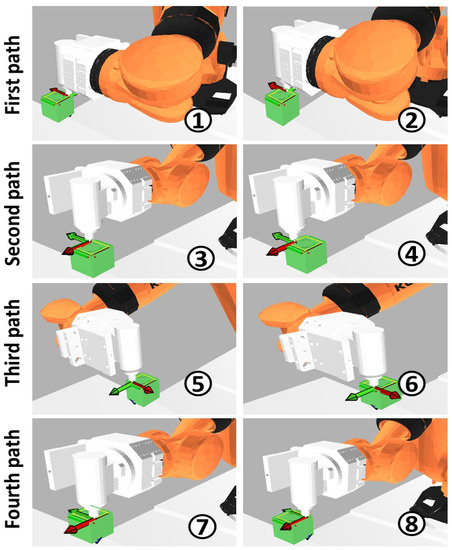 First path
①
②
Second path
③
④
Third path
⑤
⑥
Fourth path
⑦
⑧