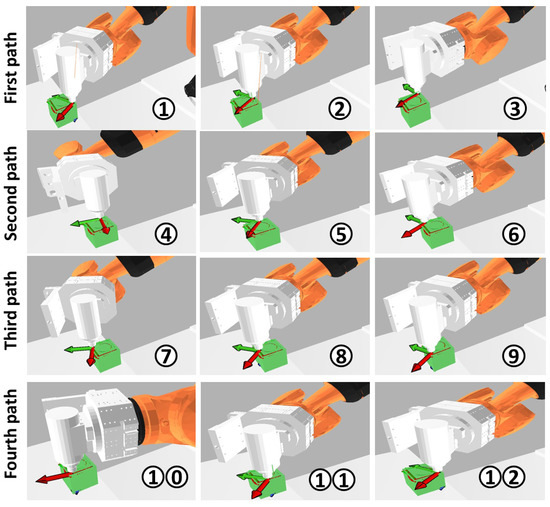 First path
①
②
③
Second path
④
⑤
⑥
Third path
⑦
⑧
⑨
Fourth path
①⓪
①①
①②