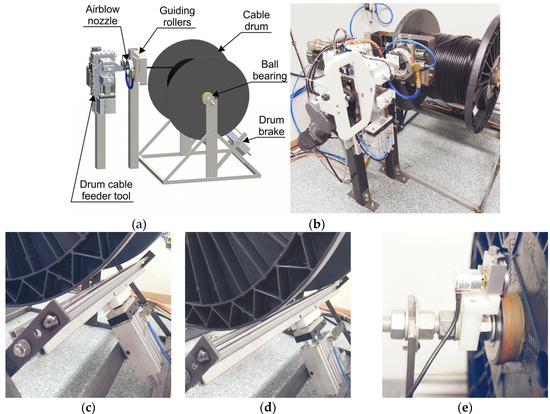 Airblow nozzle

Guiding rollers

Cable drum

Ball bearing

Drum brake

Drum cable feeder tool

(a)

(b)

(c)

(d)

(e)