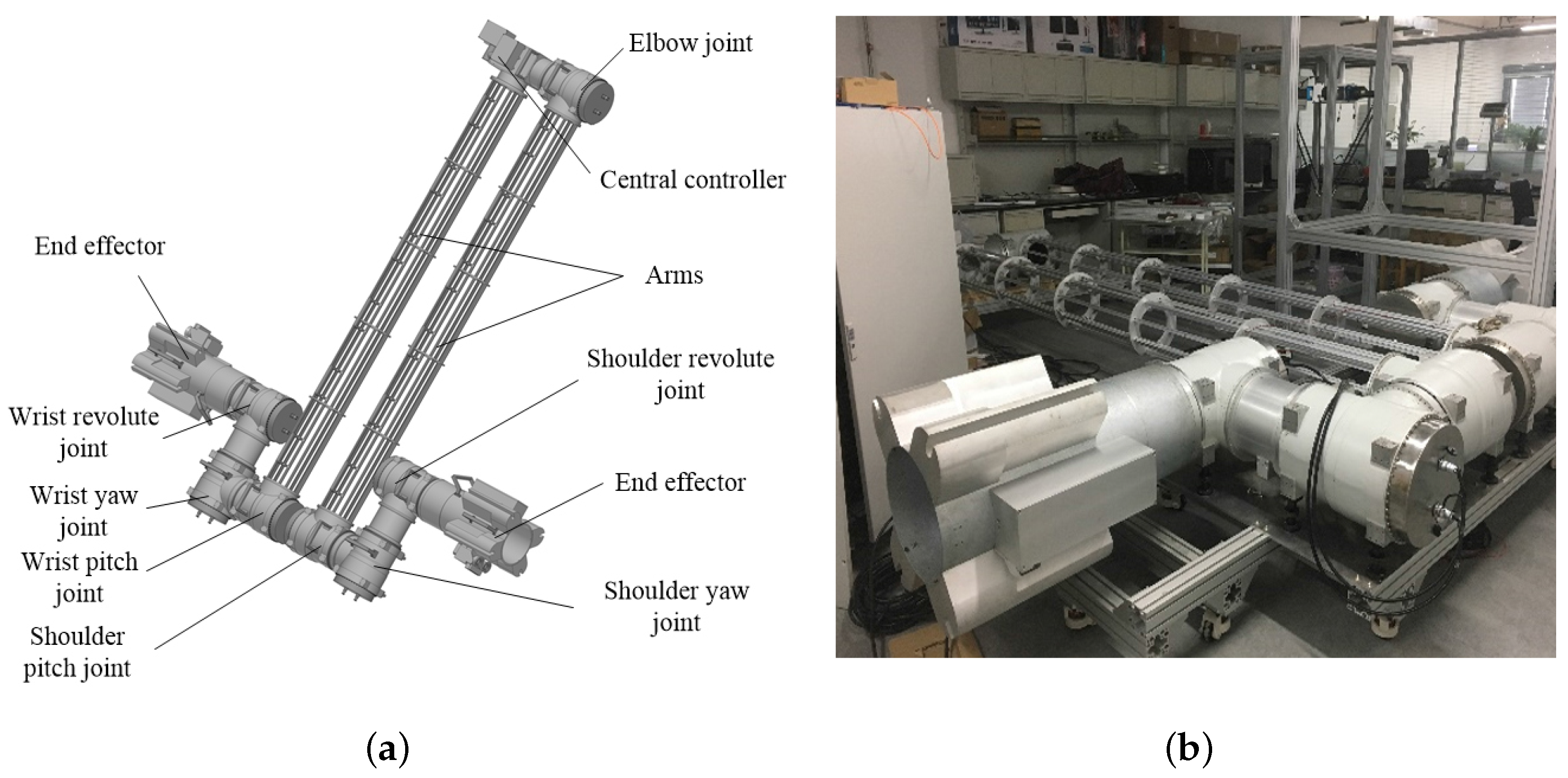 Elbow joint

Central controller

End effector

Arms

Shoulder revolute joint

Wrist revolute joint

Wrist yaw joint

End effector

Wrist pitch joint

Shoulder yaw joint

Shoulder pitch joint

(a)

(b)