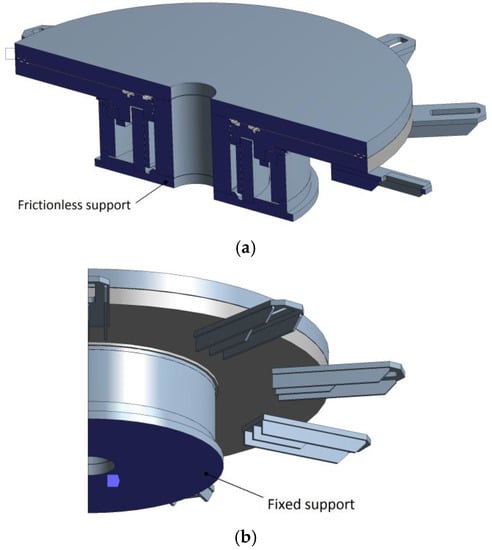 Frictionless support

(a)

Fixed support

(b)