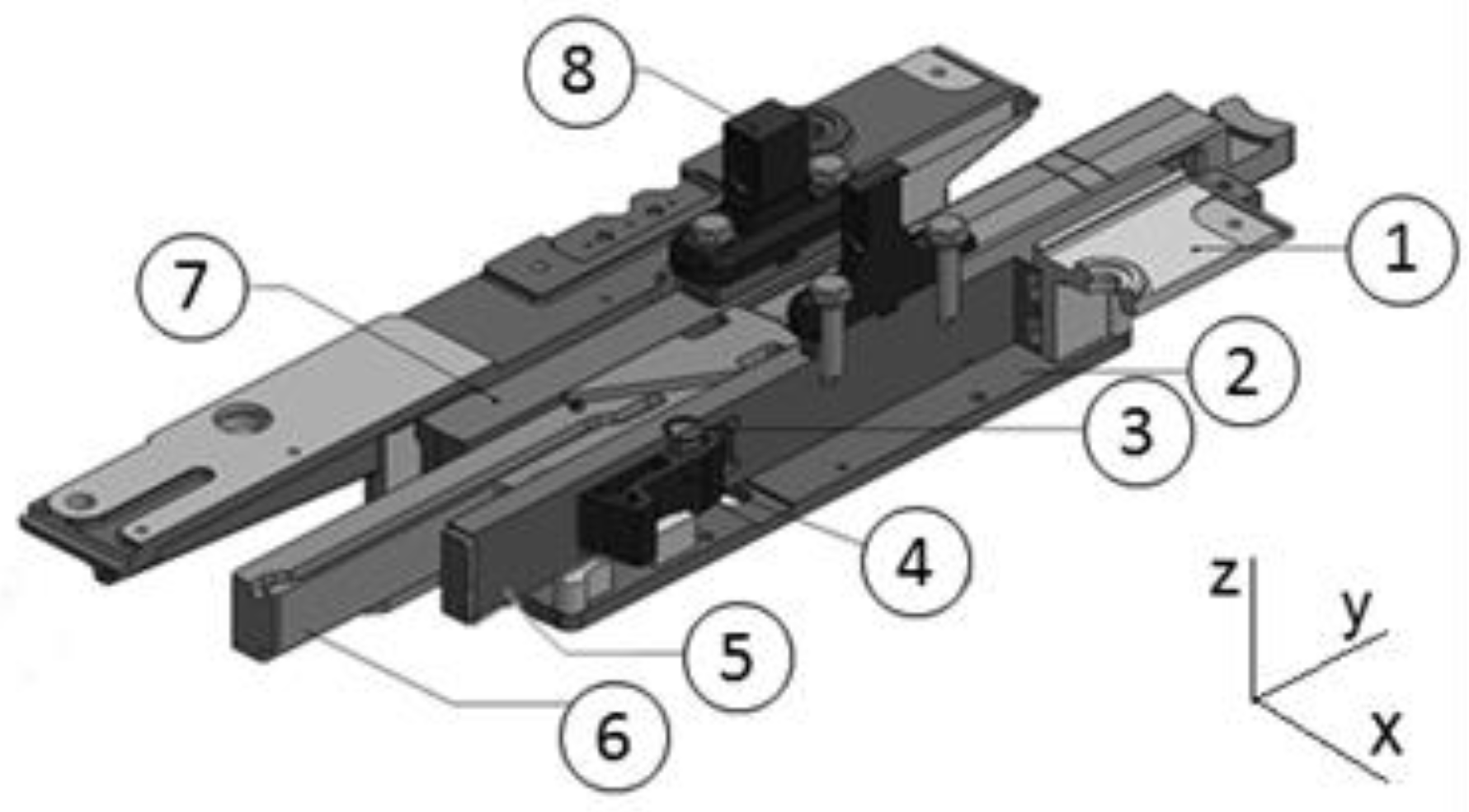 8
7
1
2
3
4
5
6
z
y
x