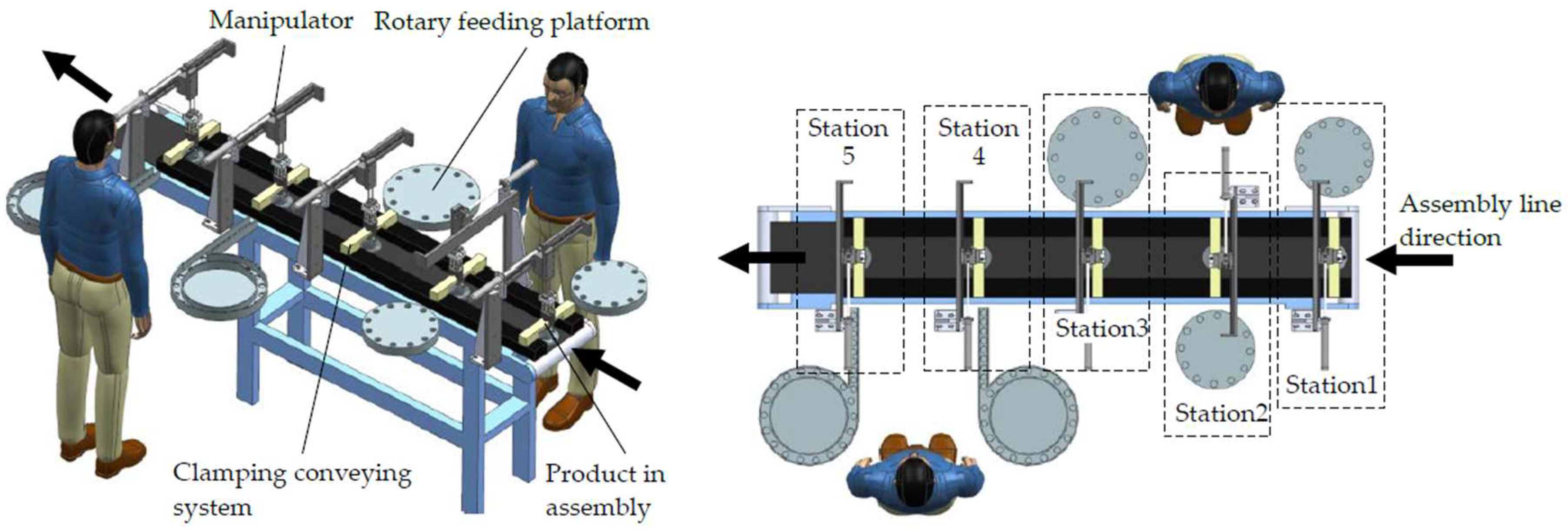 Manipulator

Rotary feeding platform

Clamping conveying system

Product in assembly

Station 5

Station 4

Station3

Station2

Station1

Assembly line direction