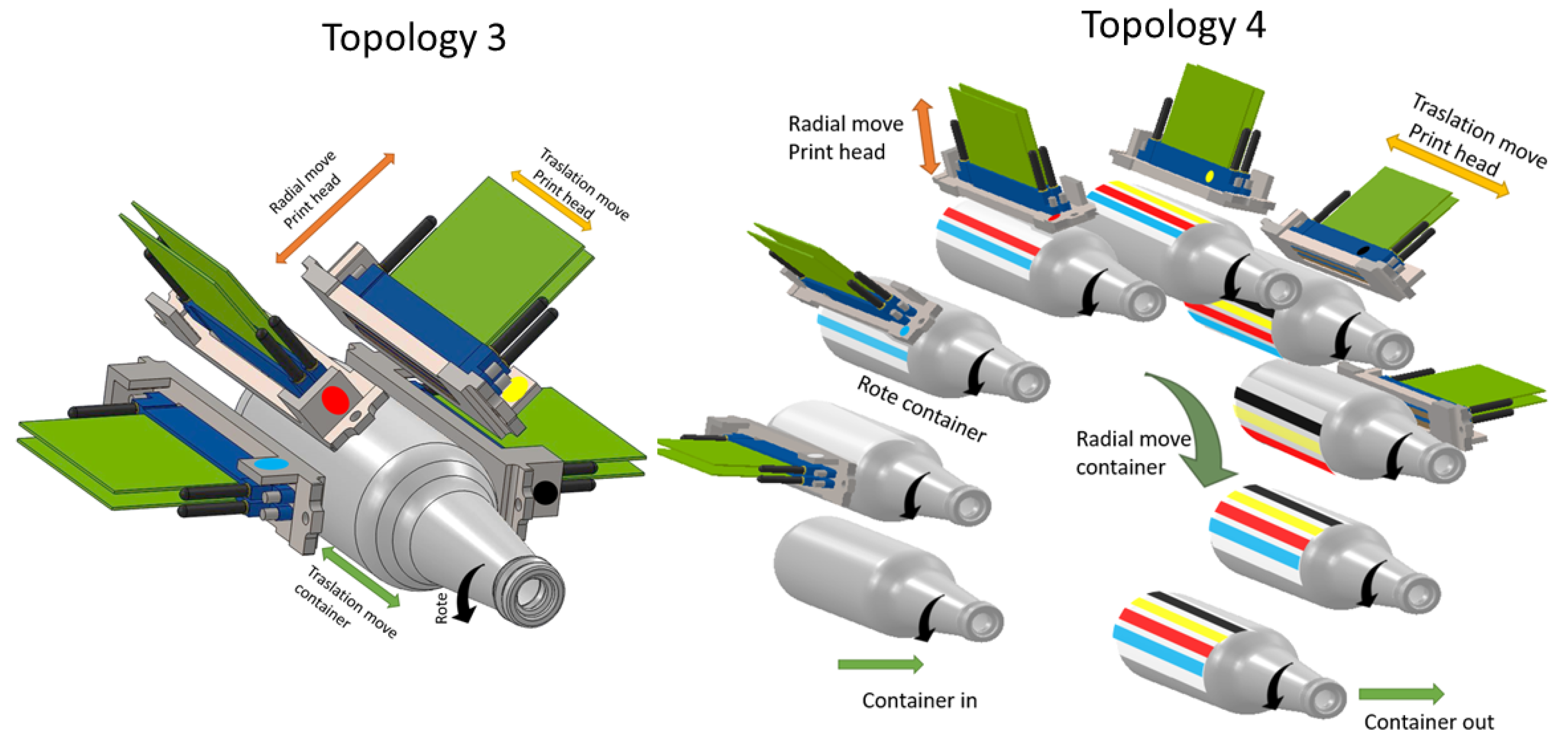 Topology 3

Radial move
Print head

Traslation move
Print head

Traslation move
container

Rote

Topology 4

Radial move
Print head

Traslation move
Print head

Rote container

Radial move
container

Container in

Container out