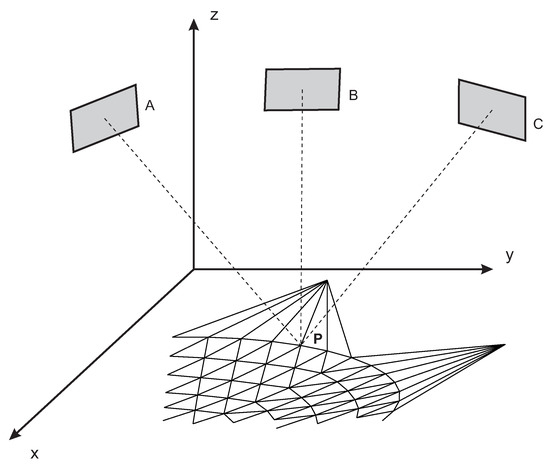 z
A
B
C
y
P
x