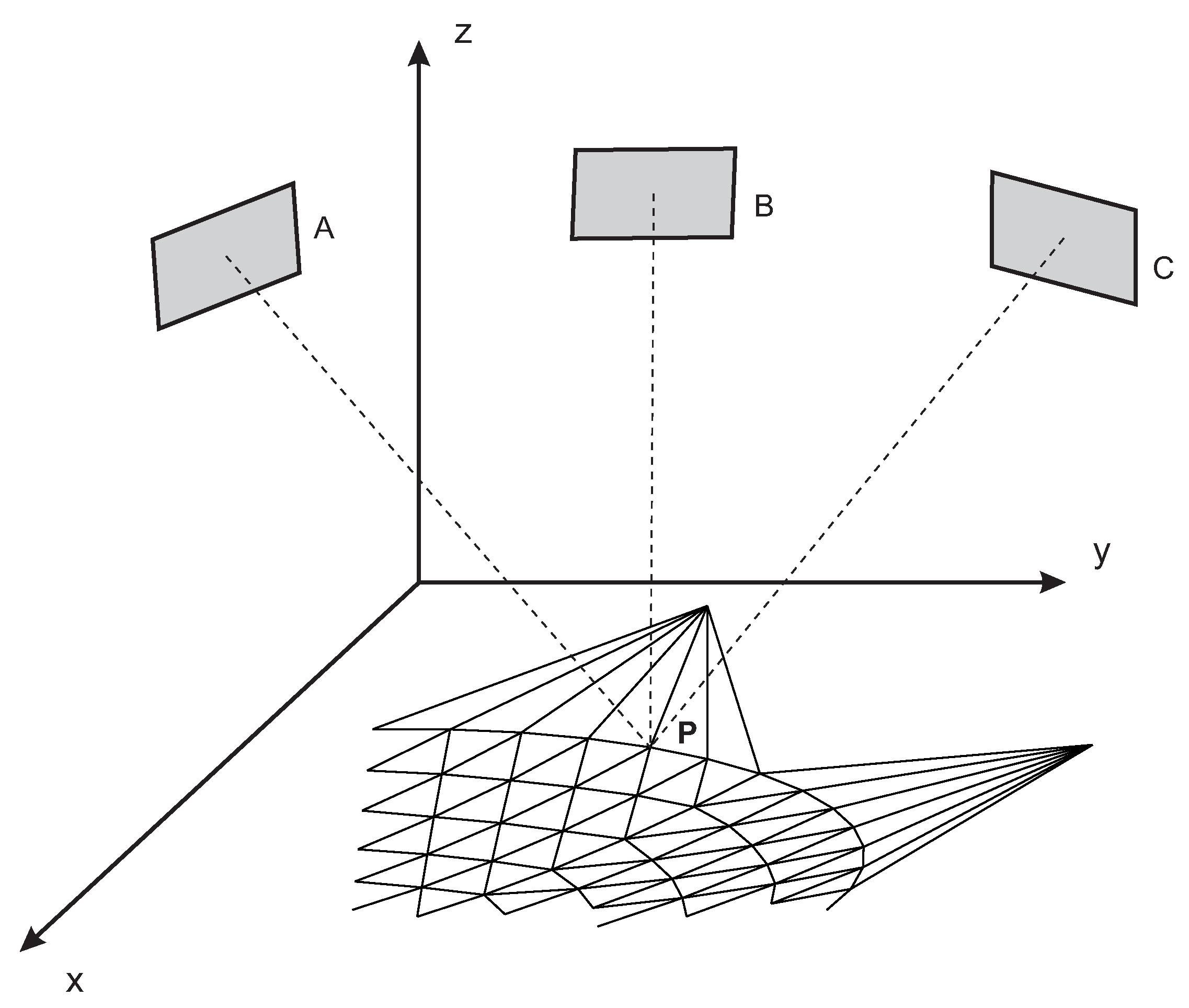 z

A

B

C

y

P

x