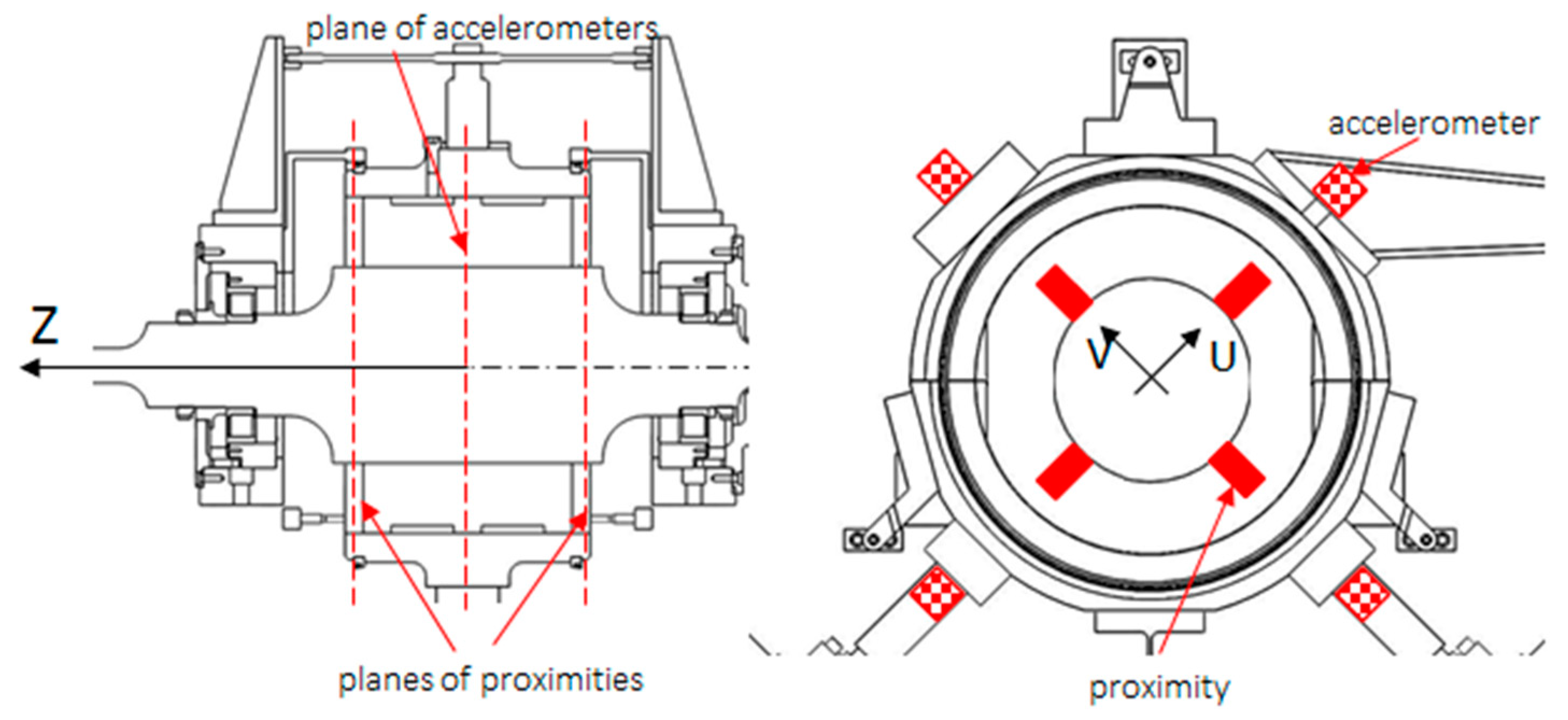 plane of accelerometers
Z
planes of proximities
accelerometer
V
U
proximity