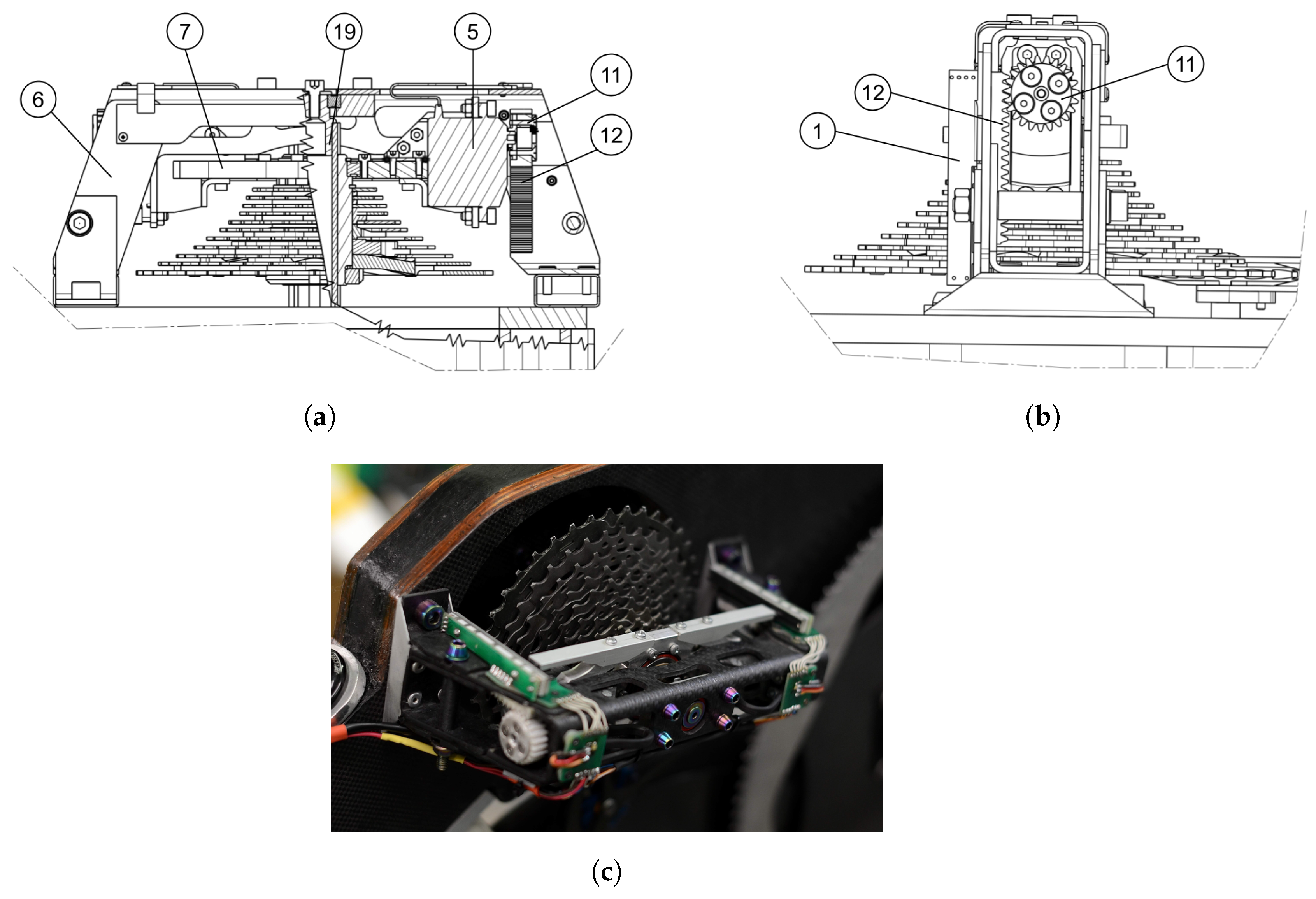 7
19
5
6
11
12
(a)
11
12
1
(b)
(c)