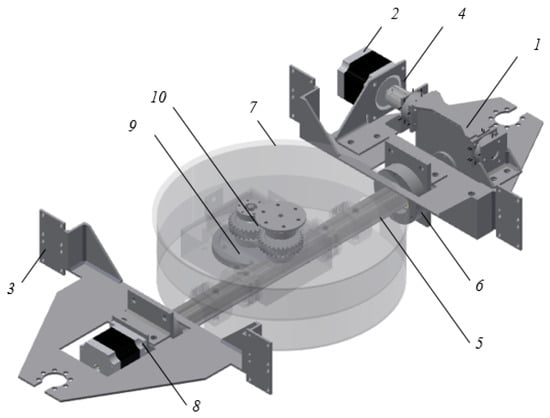 2
4
1
10
7
9
3
6
5
8