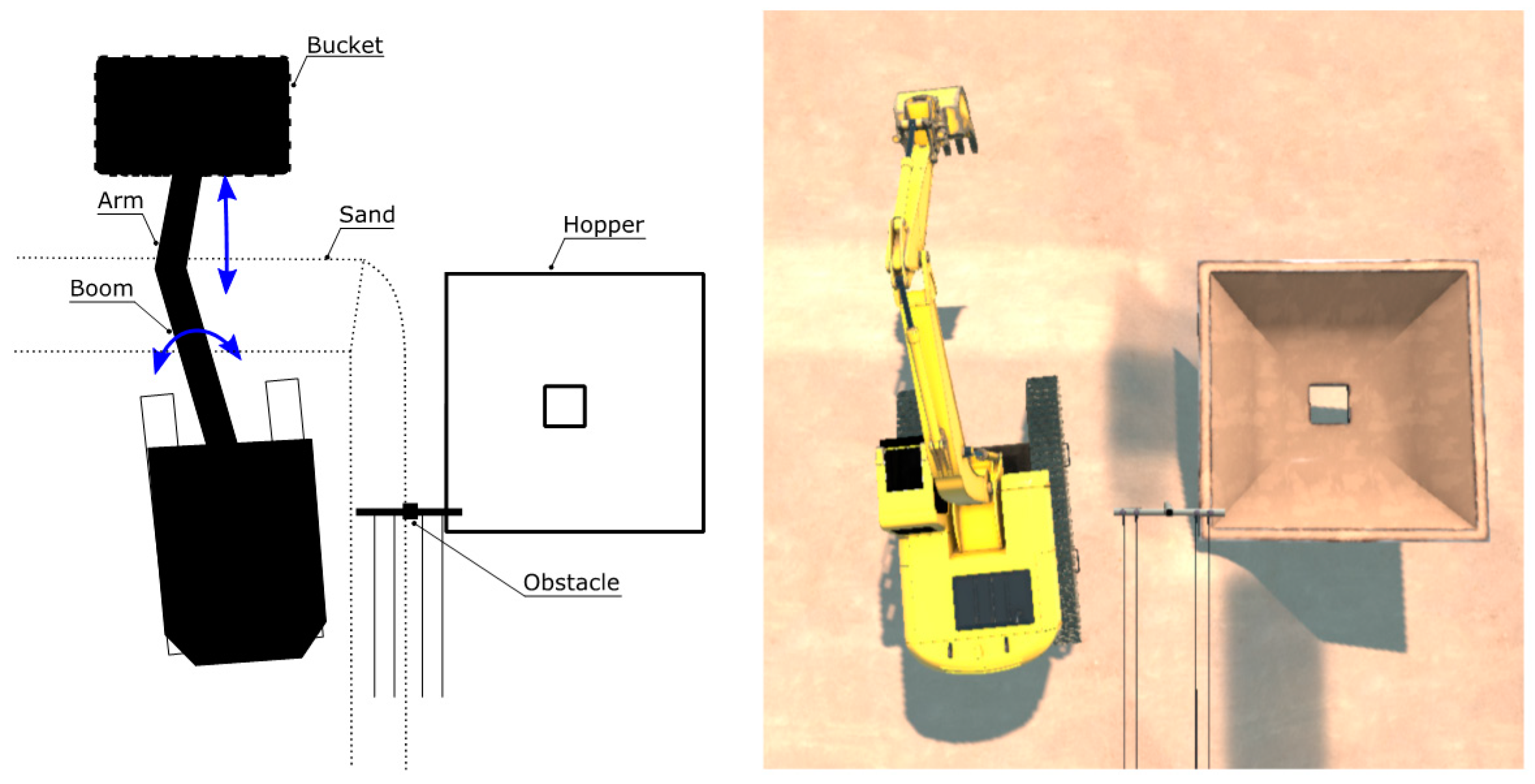 Bucket
Arm
Sand
Hopper
Boom
Obstacle