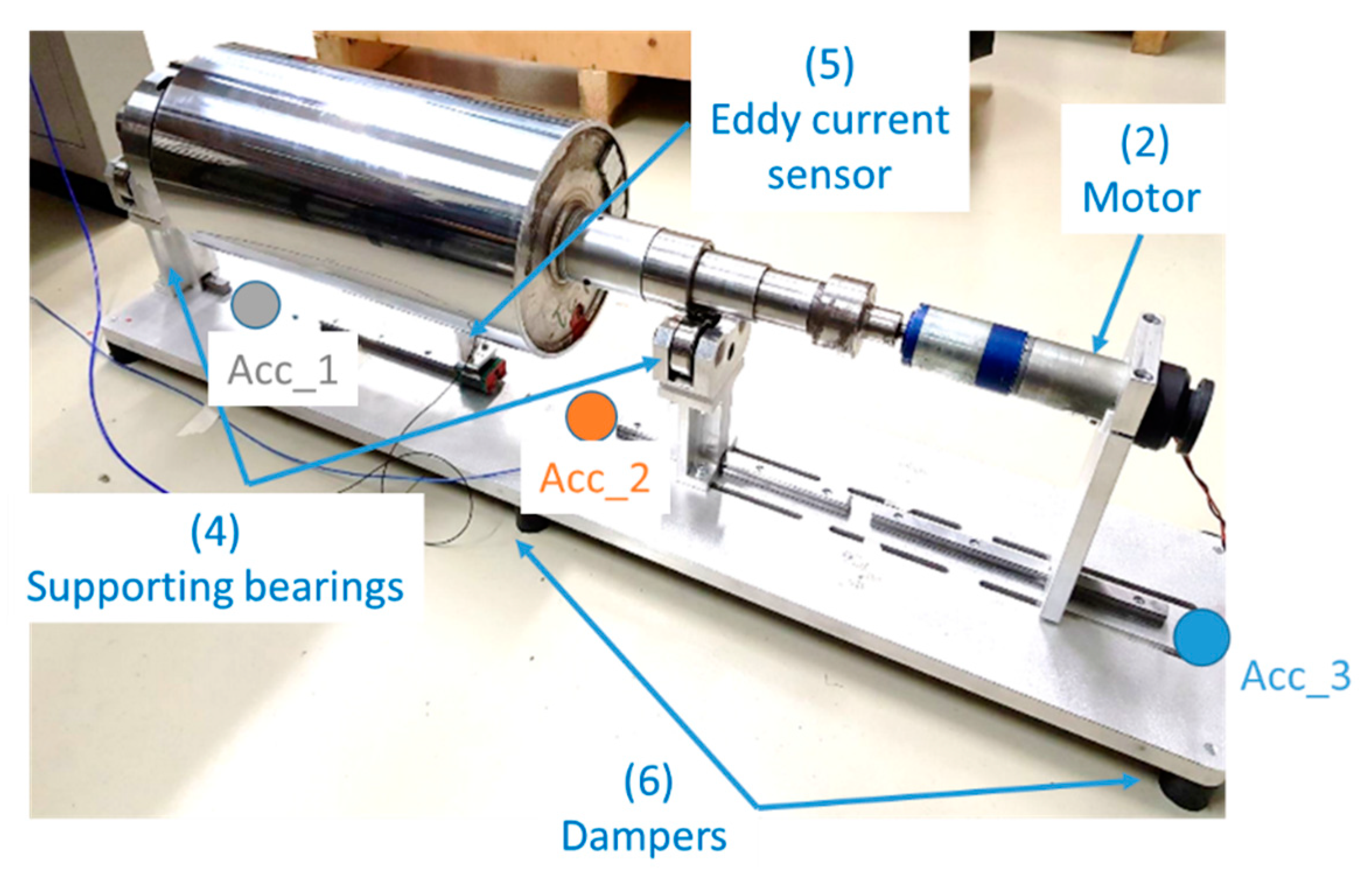 (5)
Eddy current sensor

(2)
Motor

Acc_1

Acc_2

(4)
Supporting bearings

Acc_3

(6)
Dampers