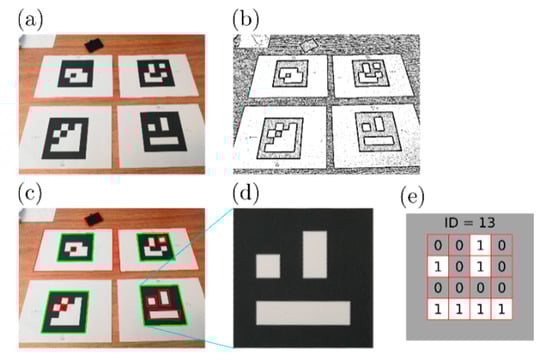 (a)

(b)

(c)

(d)

(e)

ID = 13

| 0 | 0 | 1 | 0 |
|---|---|---|---|
| 1 | 0 | 1 | 0 |
| 0 | 0 | 0 | 0 |
| 1 | 1 | 1 | 1 |