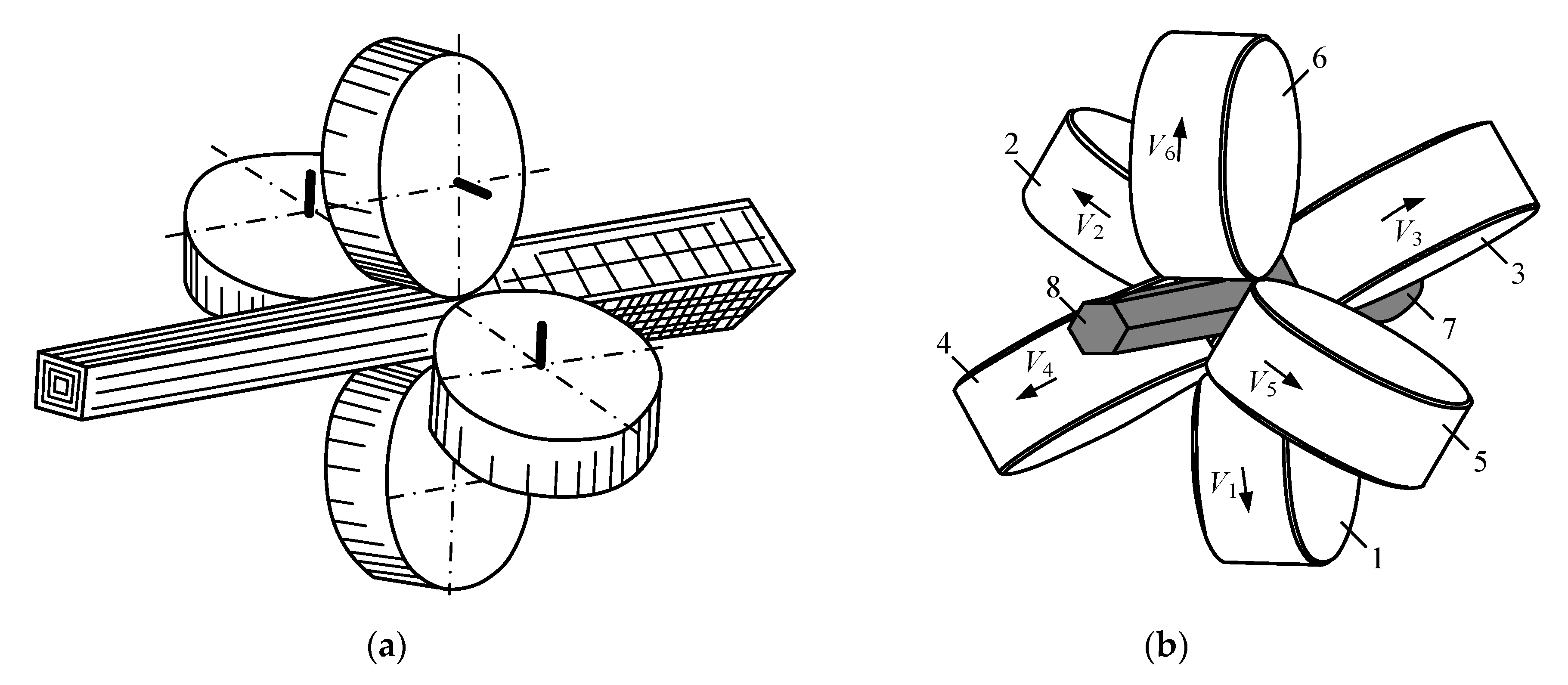 6
2
$V_6$
$V_2$
$V_3$
3
8
7
4
$V_4$
$V_5$
5
$V_1$
1
(a)
(b)