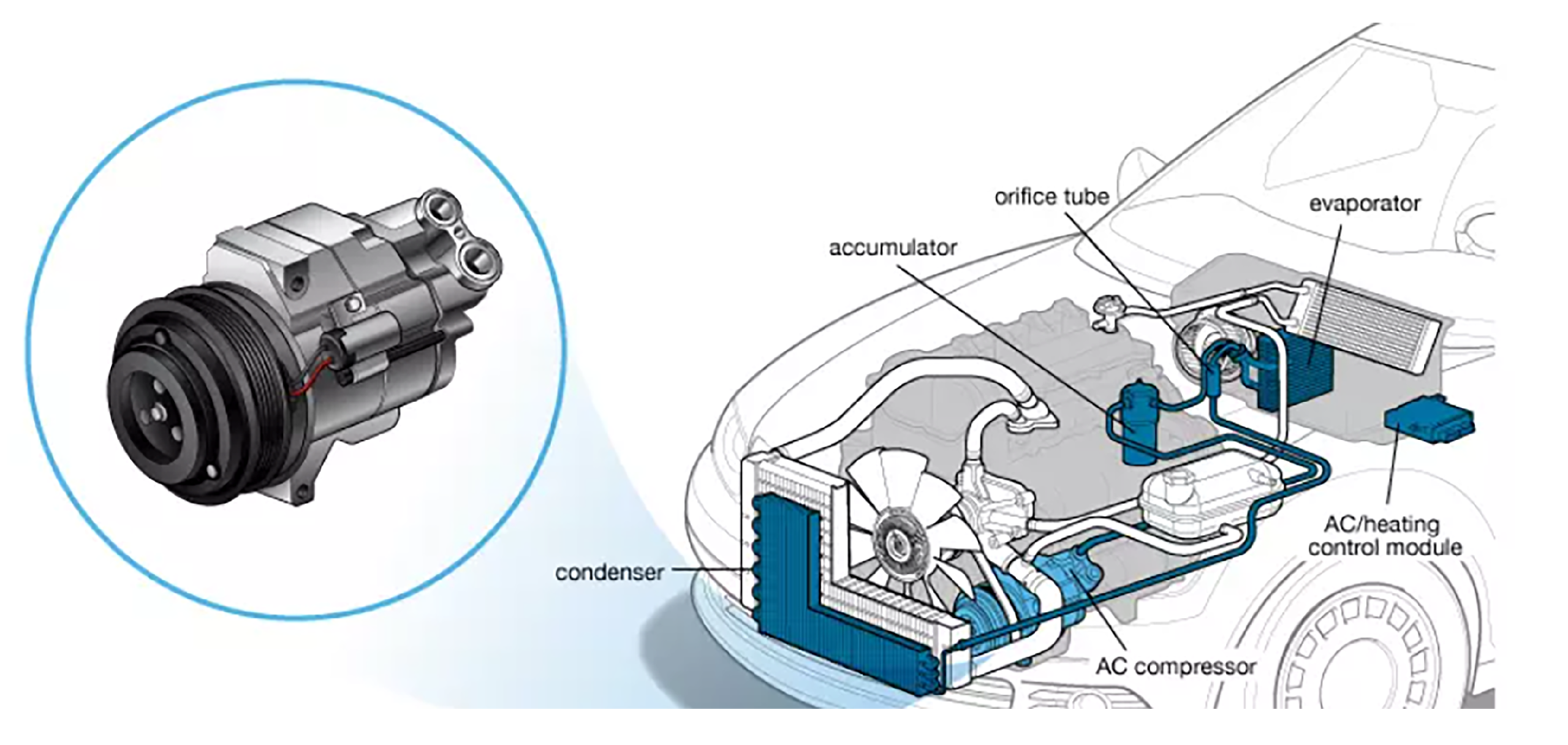 orifice tube

evaporator

accumulator

AC/heating control module

condenser

AC compressor