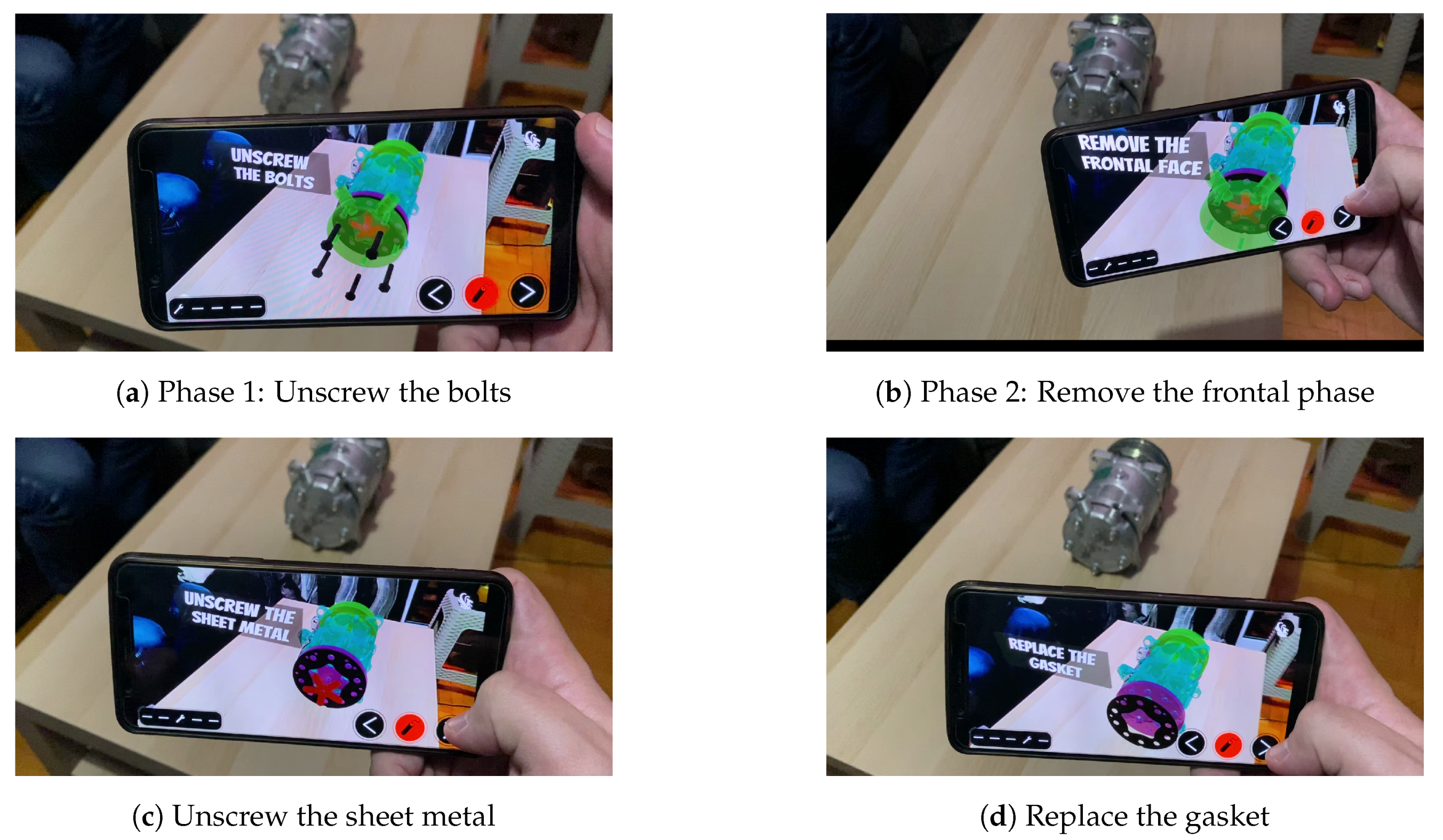 UNSCREW THE BOLTS

(a) Phase 1: Unscrew the bolts

REMOVE THE FRONTAL FACE

(b) Phase 2: Remove the frontal phase

UNSCREW THE SHEET METAL

(c) Unscrew the sheet metal

REPLACE THE GASKET

(d) Replace the gasket