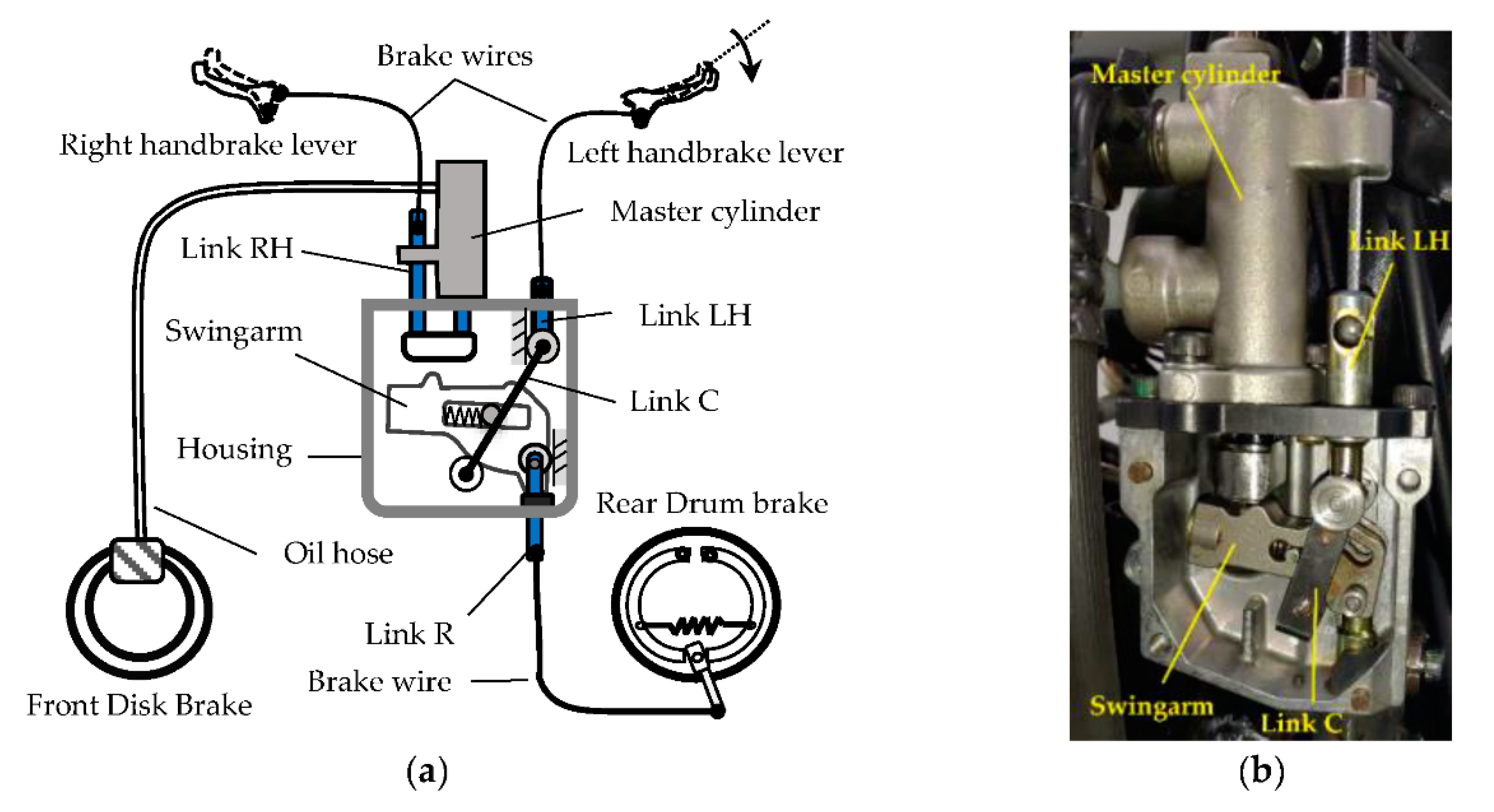 Brake wires

Right handbrake lever

Left handbrake lever

Master cylinder

Link RH

Link LH

Swingarm

Link C

Housing

Rear Drum brake

Oil hose

Link R

Brake wire

Front Disk Brake

(a)

Master cylinder

Link LH

Swingarm

Link C

(b)