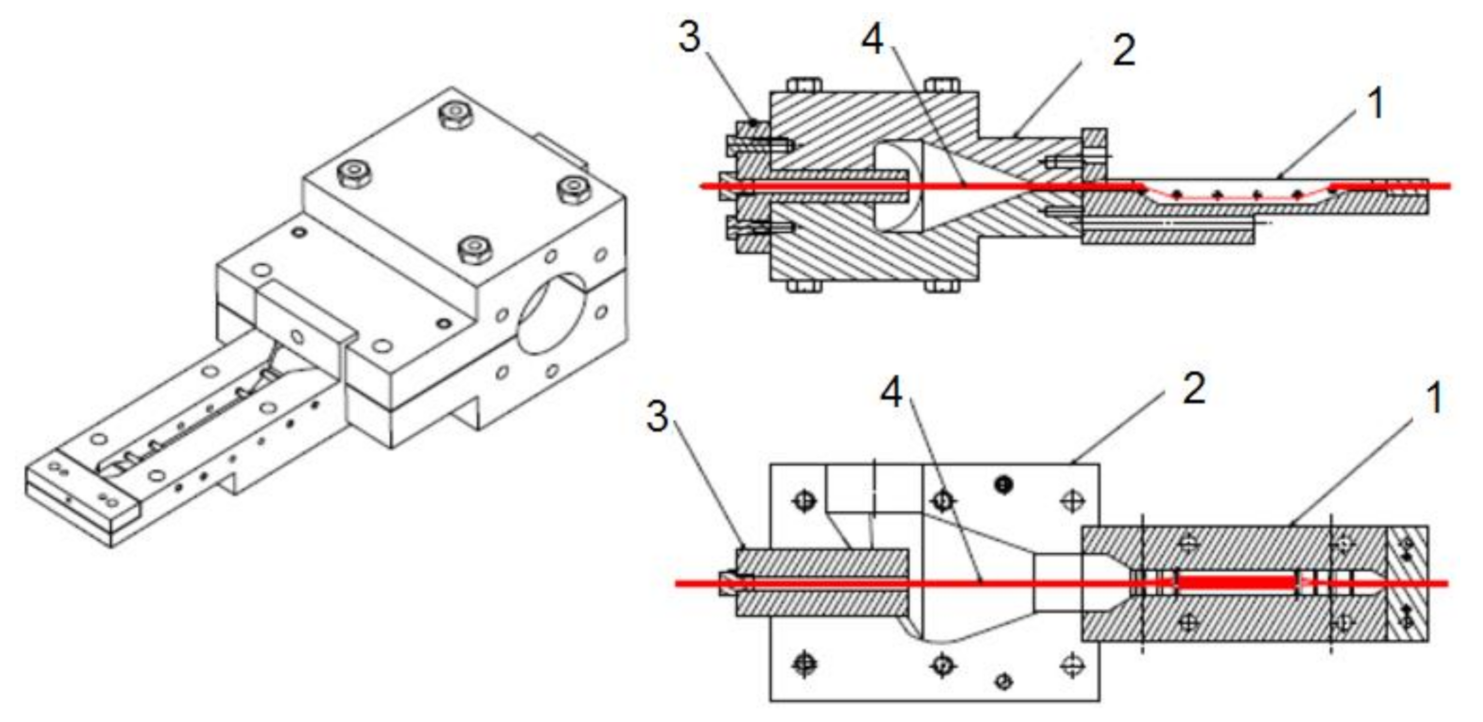 3
4
2
1
3
4
2
1