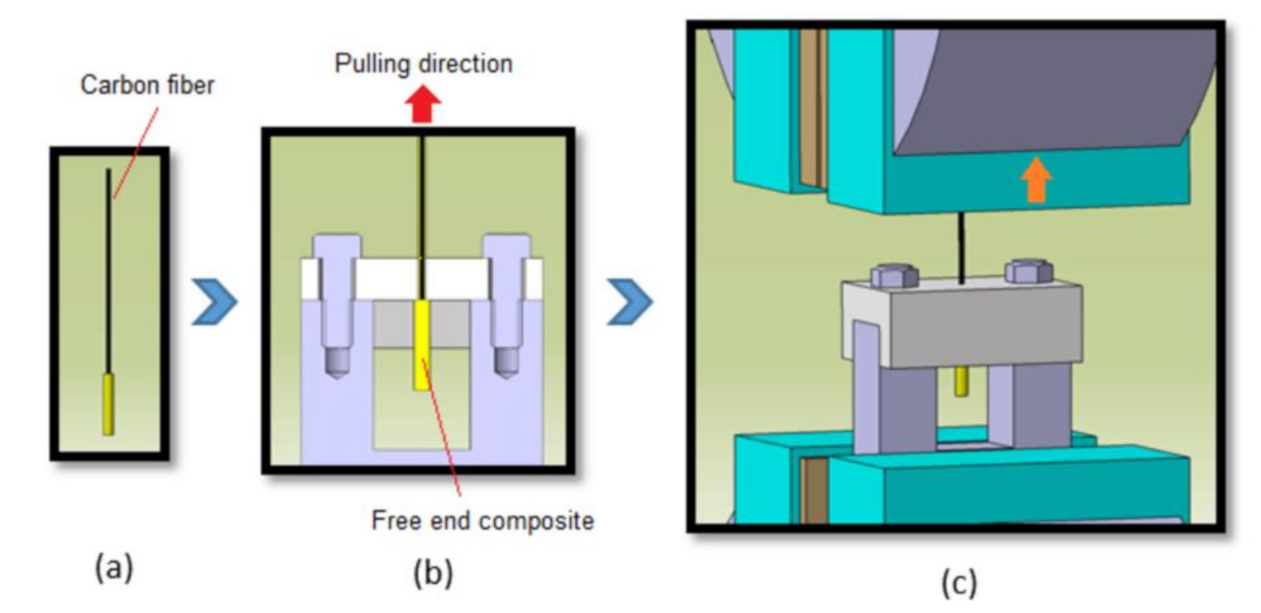 Carbon fiber

Pulling direction

Free end composite

(a)

(b)

(c)