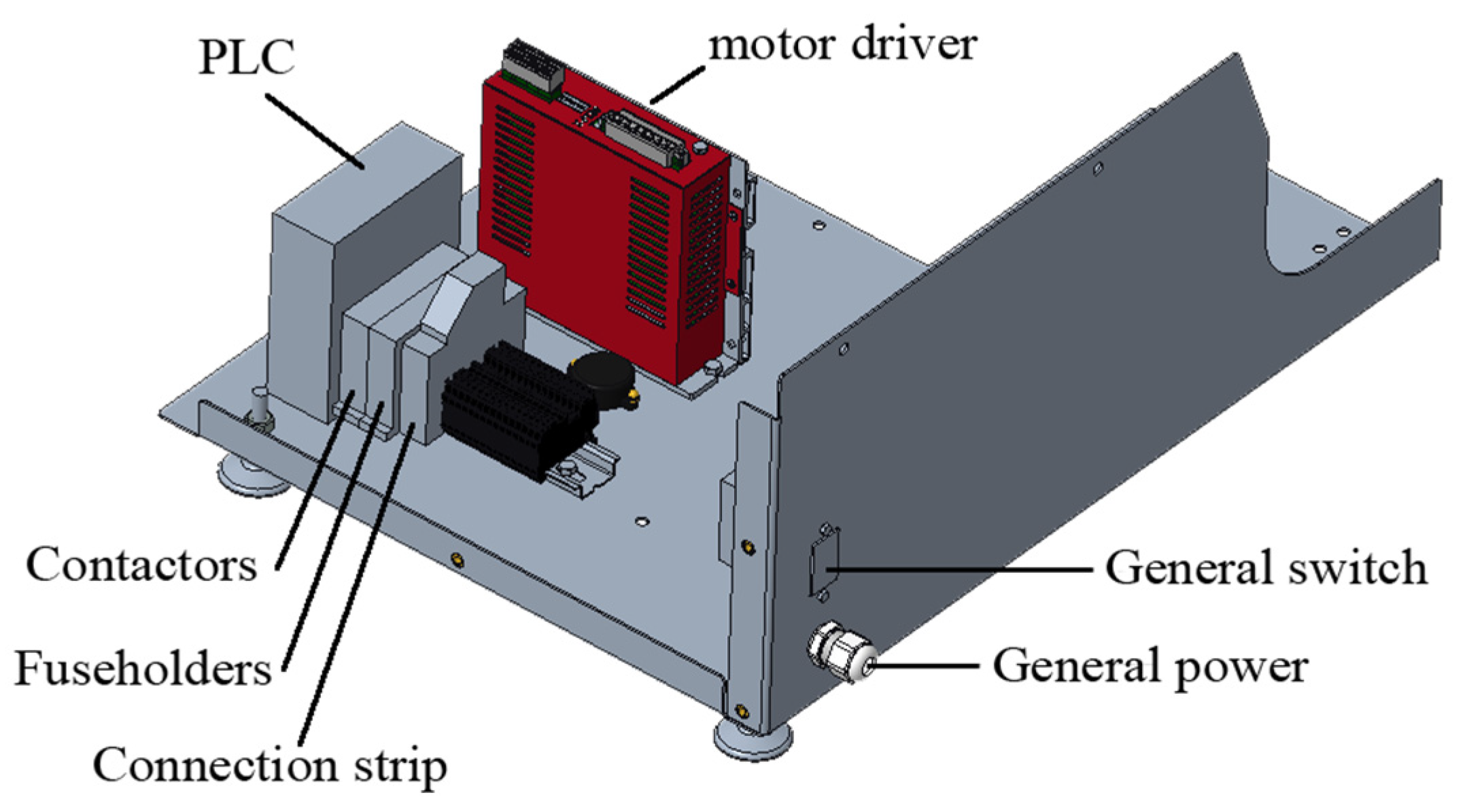 PLC
motor driver
Contactors
Fuseholders
Connection strip
General switch
General power