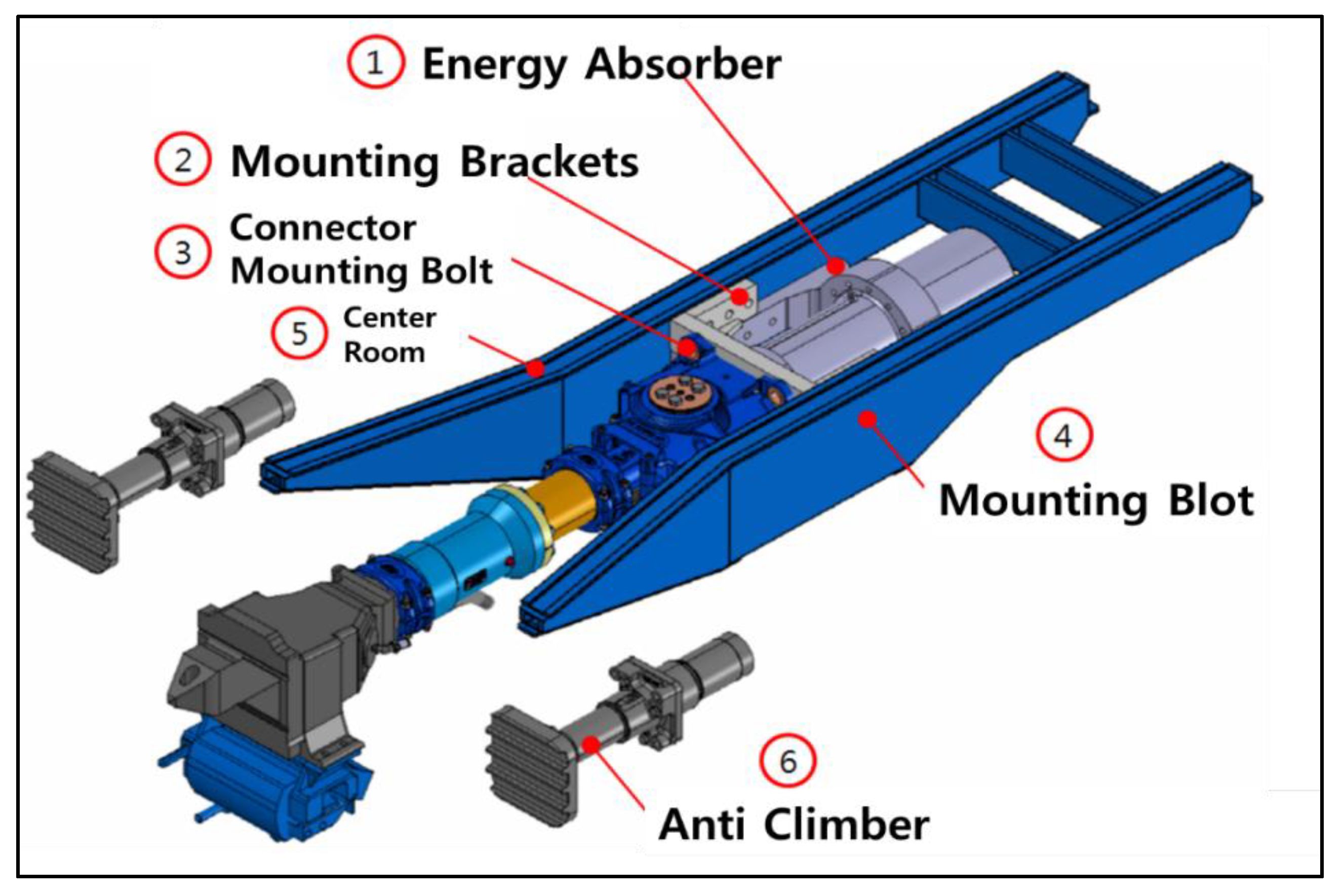 1 Energy Absorber

2 Mounting Brackets

3 Connector Mounting Bolt

5 Center Room

4 Mounting Blot

6 Anti Climber