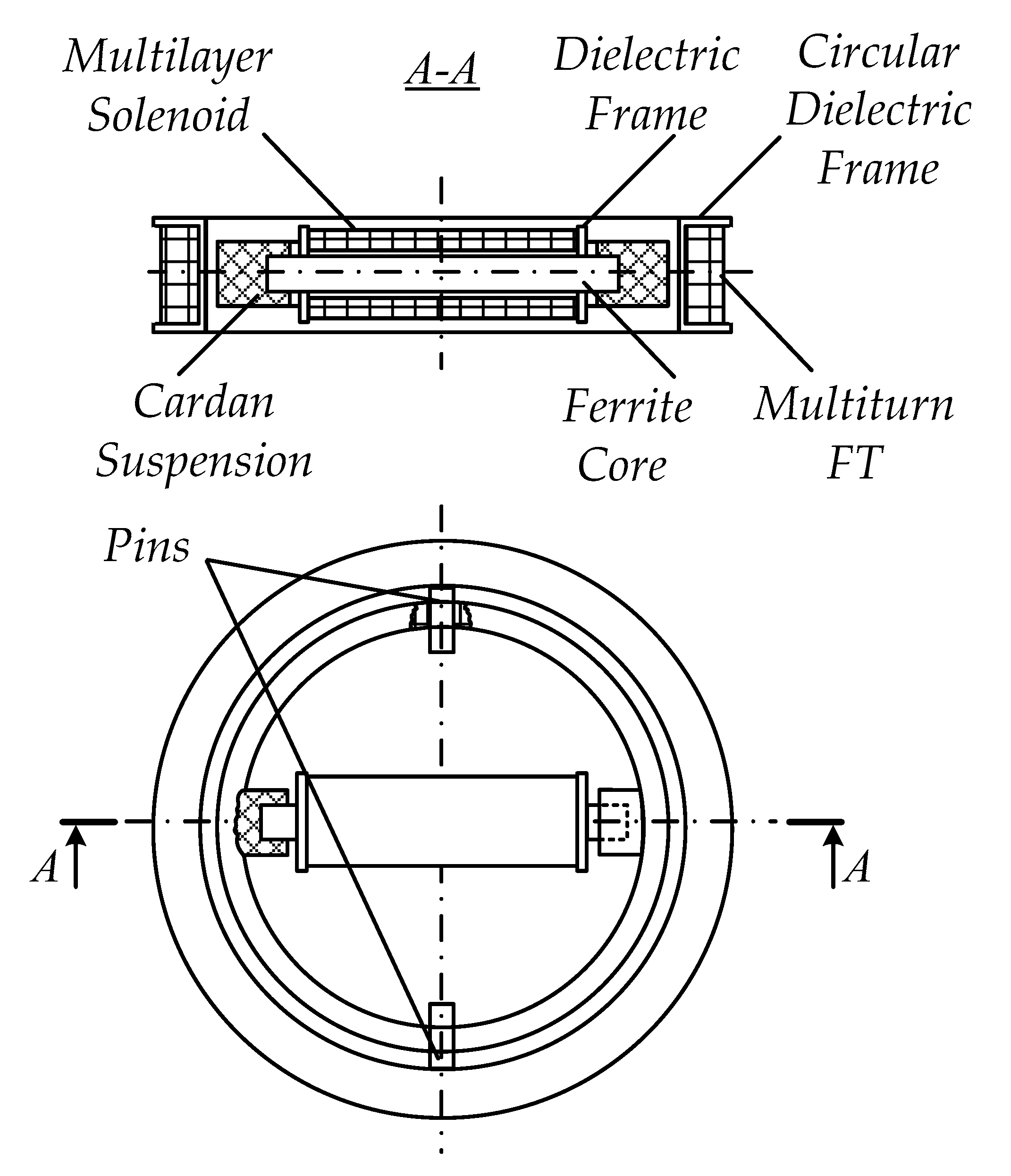 Multilayer Solenoid

A-A

Dielectric Frame

Circular Dielectric Frame

Cardan Suspension

Ferrite Core

Multiturn FT

Pins

A

A