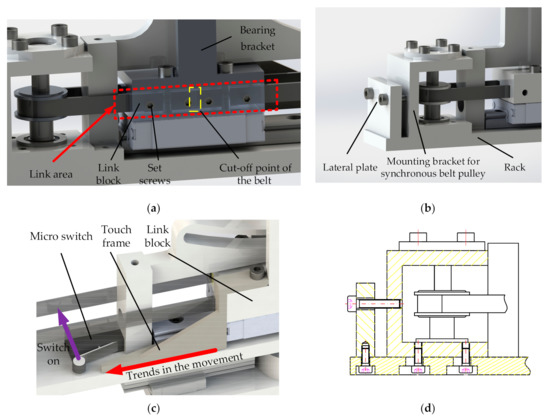 Bearing bracket

Link area

Link block

Set screws

Cut-off point of the belt

(a)

Lateral plate

Mounting bracket for synchronous belt pulley

Rack

(b)

Micro switch

Touch frame

Link block

Switch on

Trends in the movement

(c)

(d)