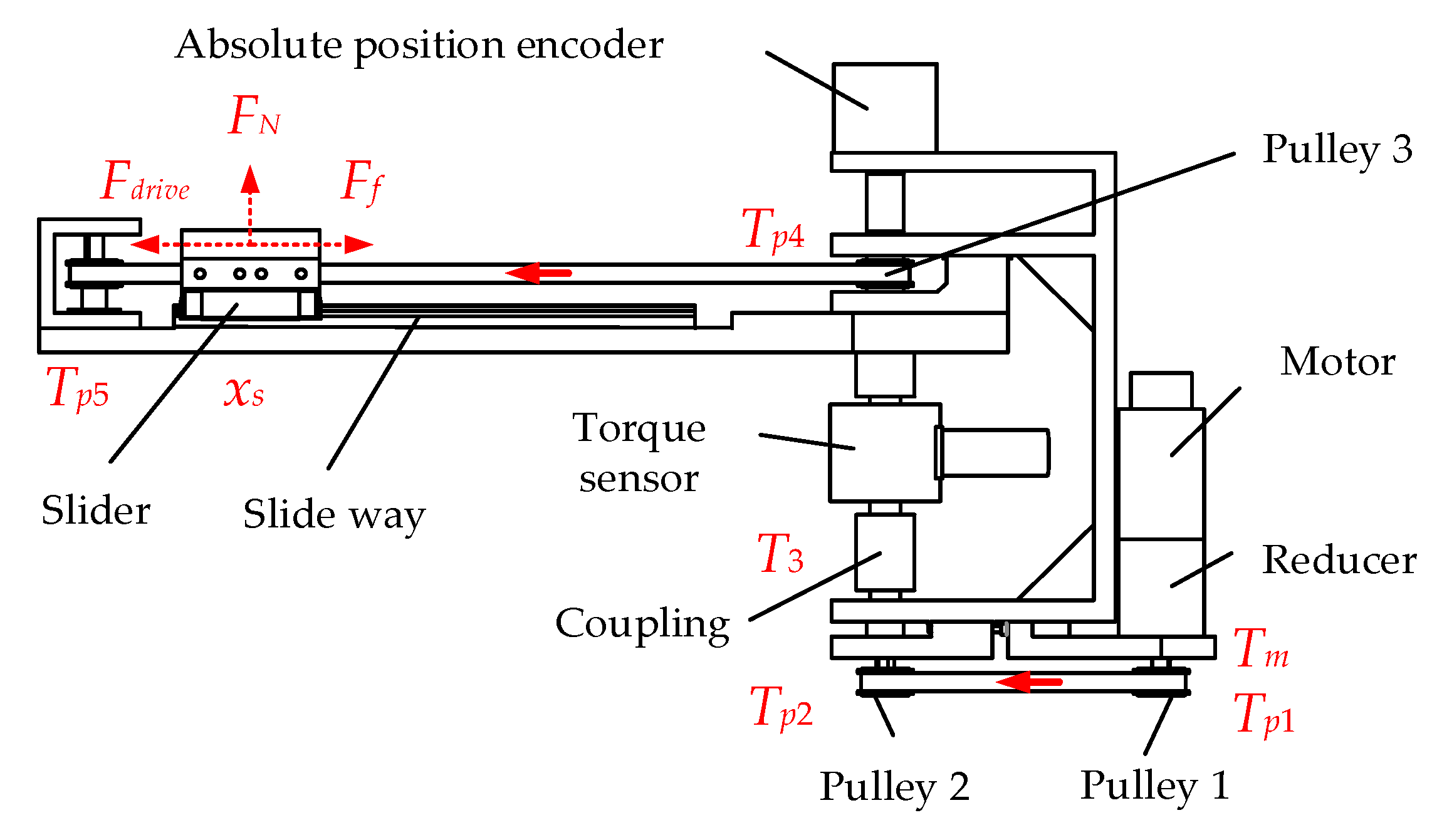 Absolute position encoder

$F_N$

$F_{drive}$

$F_f$

Pulley 3

$T_{p4}$

$T_{p5}$

$x_s$

Motor

Torque sensor

Slider

Slide way

$T_3$

Reducer

Coupling

$T_m$

$T_{p2}$

$T_{p1}$

Pulley 2

Pulley 1