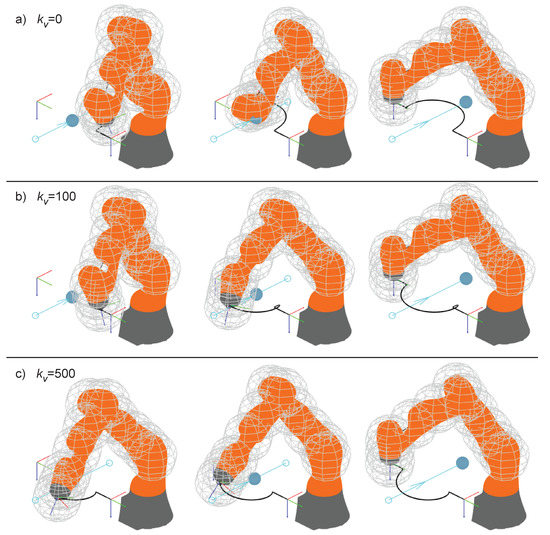 a) $k_v$=0

b) $k_v$=100

c) $k_v$=500