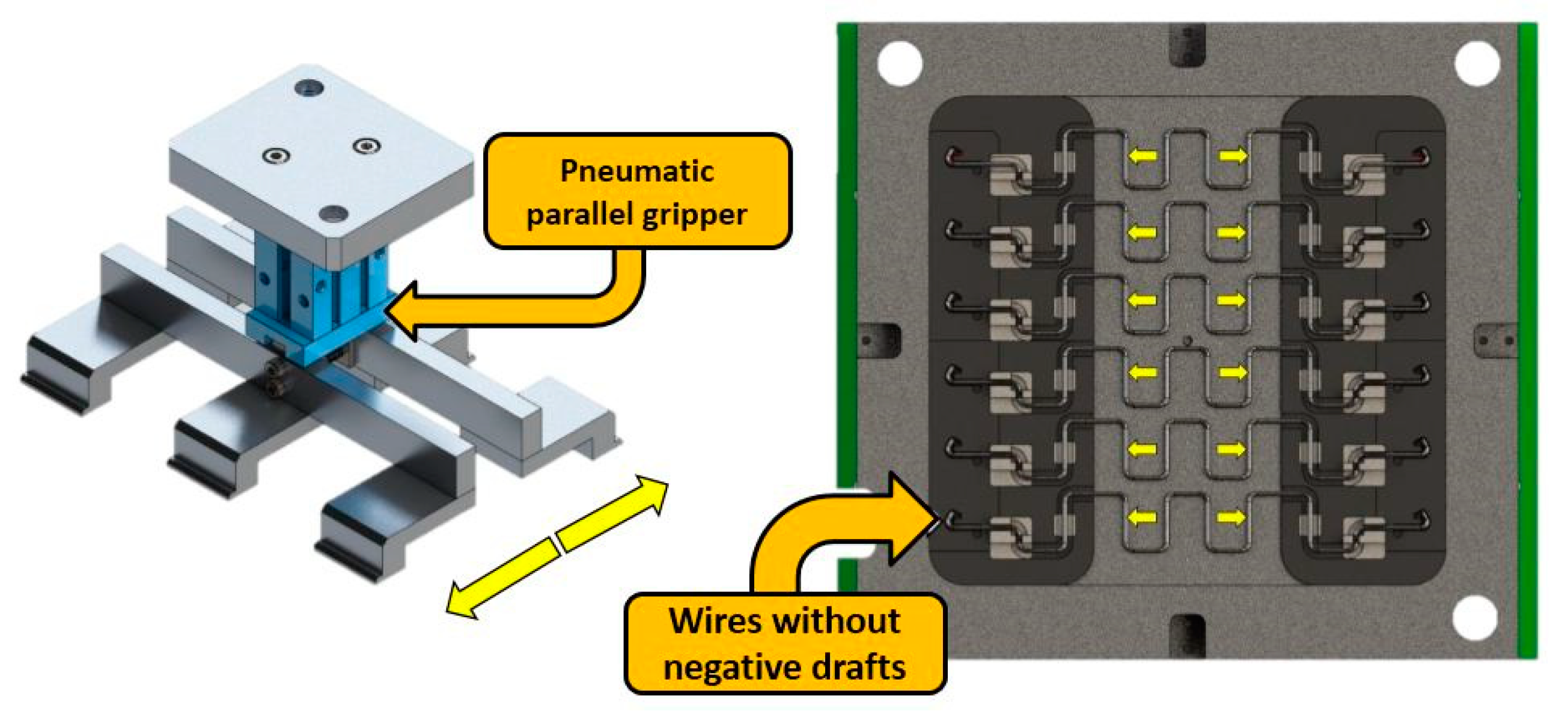 Pneumatic parallel gripper

Wires without negative drafts