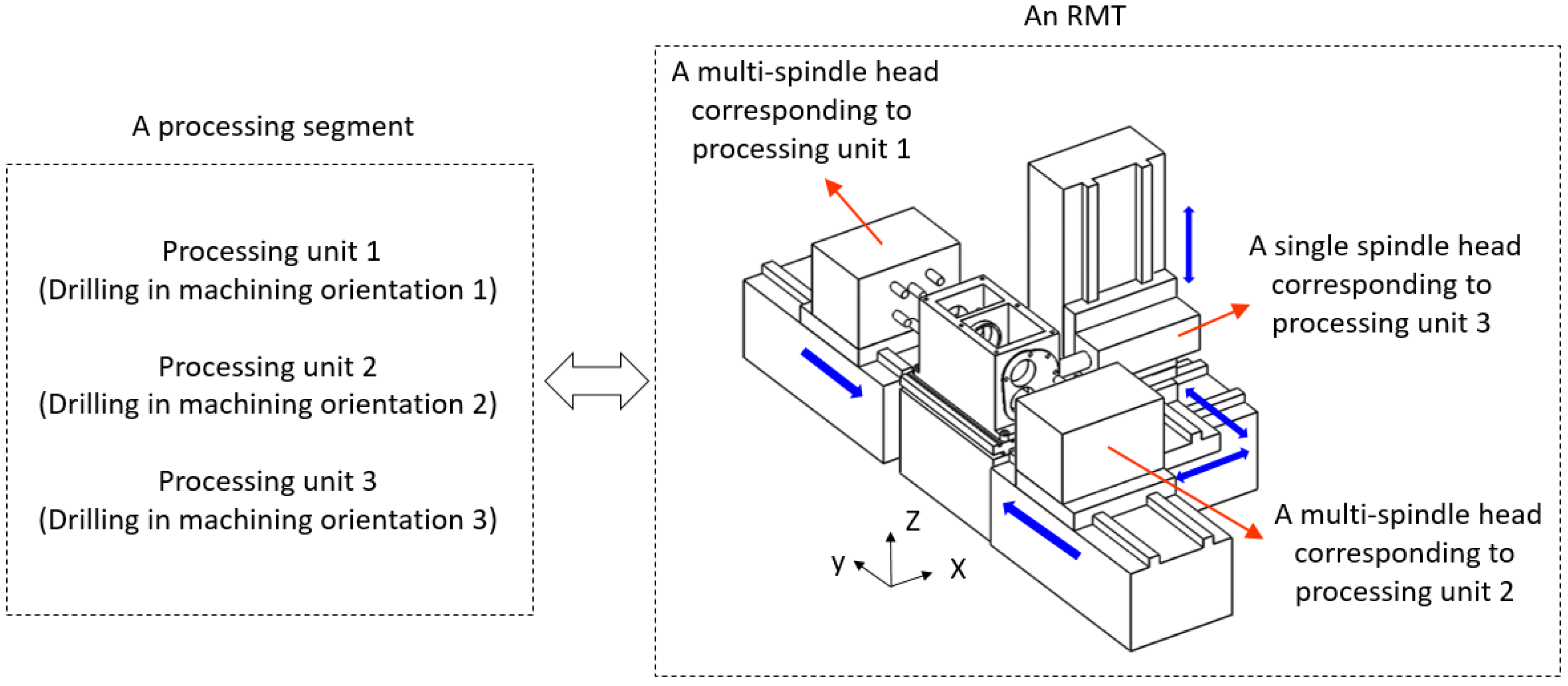 A processing segment

Processing unit 1
(Drilling in machining orientation 1)

Processing unit 2
(Drilling in machining orientation 2)

Processing unit 3
(Drilling in machining orientation 3)

An RMT

A multi-spindle head corresponding to processing unit 1

A single spindle head corresponding to processing unit 3

A multi-spindle head corresponding to processing unit 2

Z
y
X