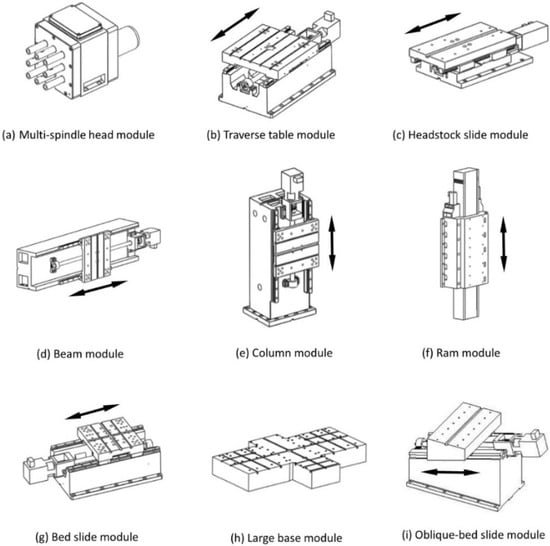 (a) Multi-spindle head module

(b) Traverse table module

(c) Headstock slide module

(d) Beam module

(e) Column module

(f) Ram module

(g) Bed slide module

(h) Large base module

(i) Oblique-bed slide module