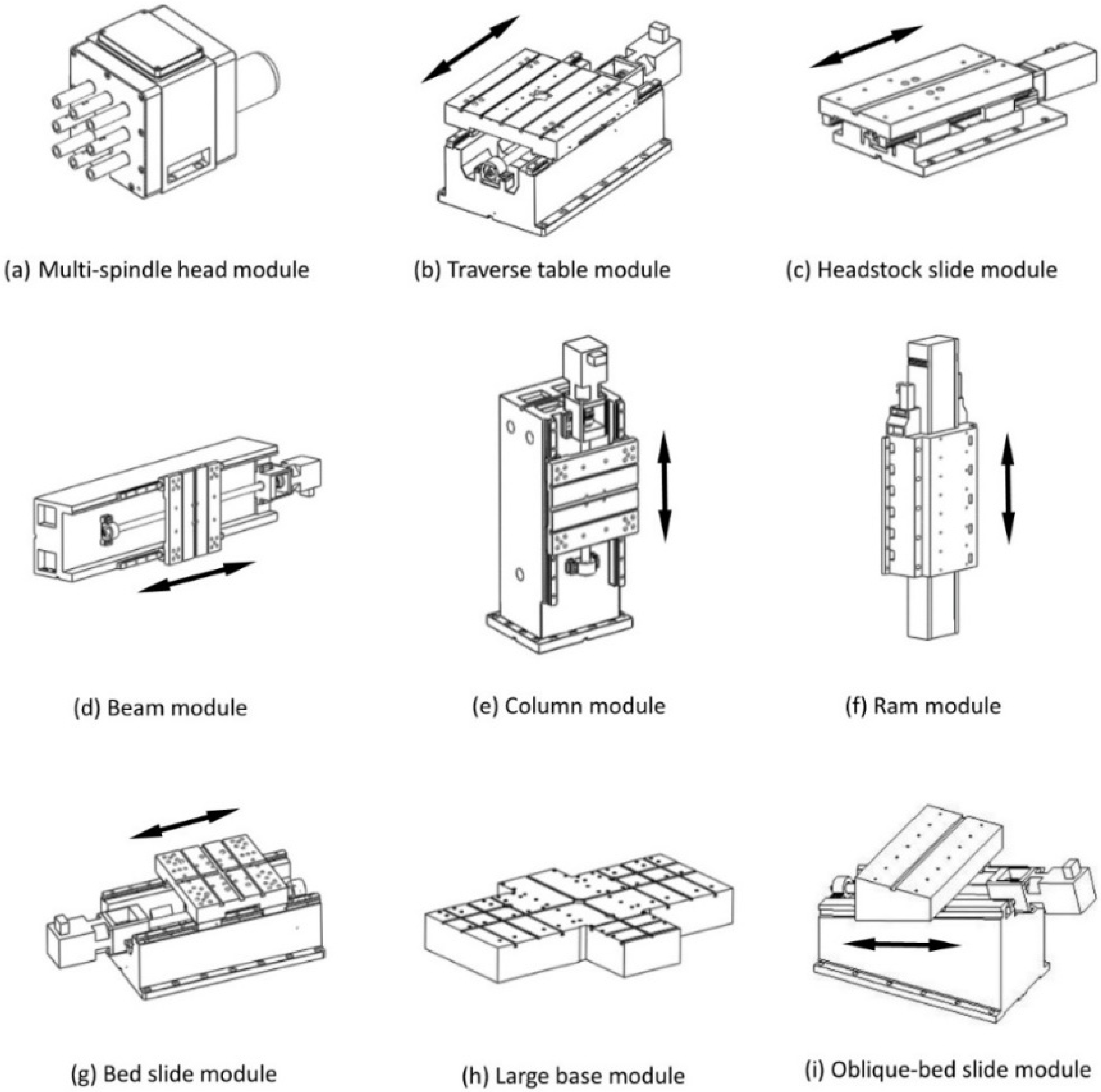 (a) Multi-spindle head module

(b) Traverse table module

(c) Headstock slide module

(d) Beam module

(e) Column module

(f) Ram module

(g) Bed slide module

(h) Large base module

(i) Oblique-bed slide module