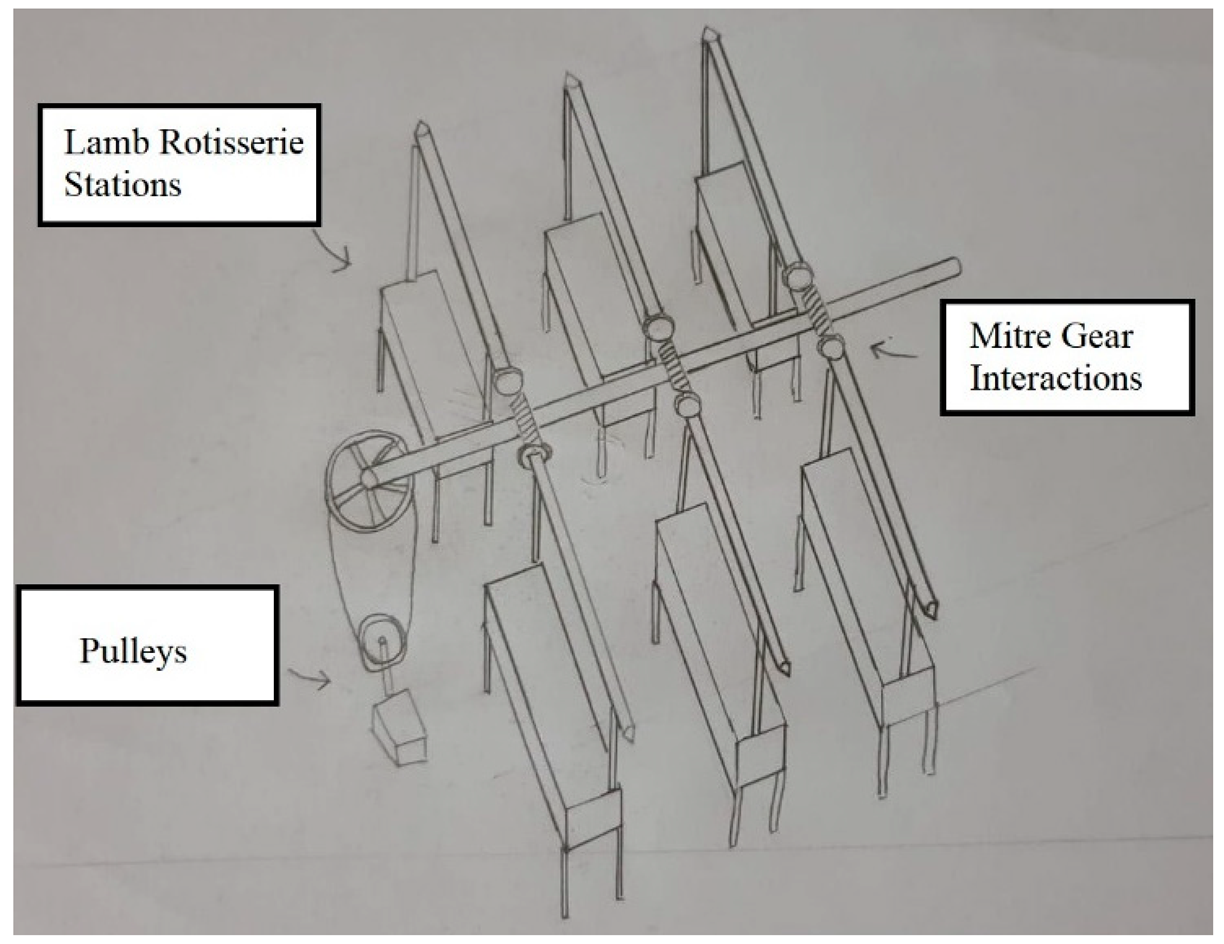 Lamb Rotisserie Stations

Mitre Gear Interactions

Pulleys