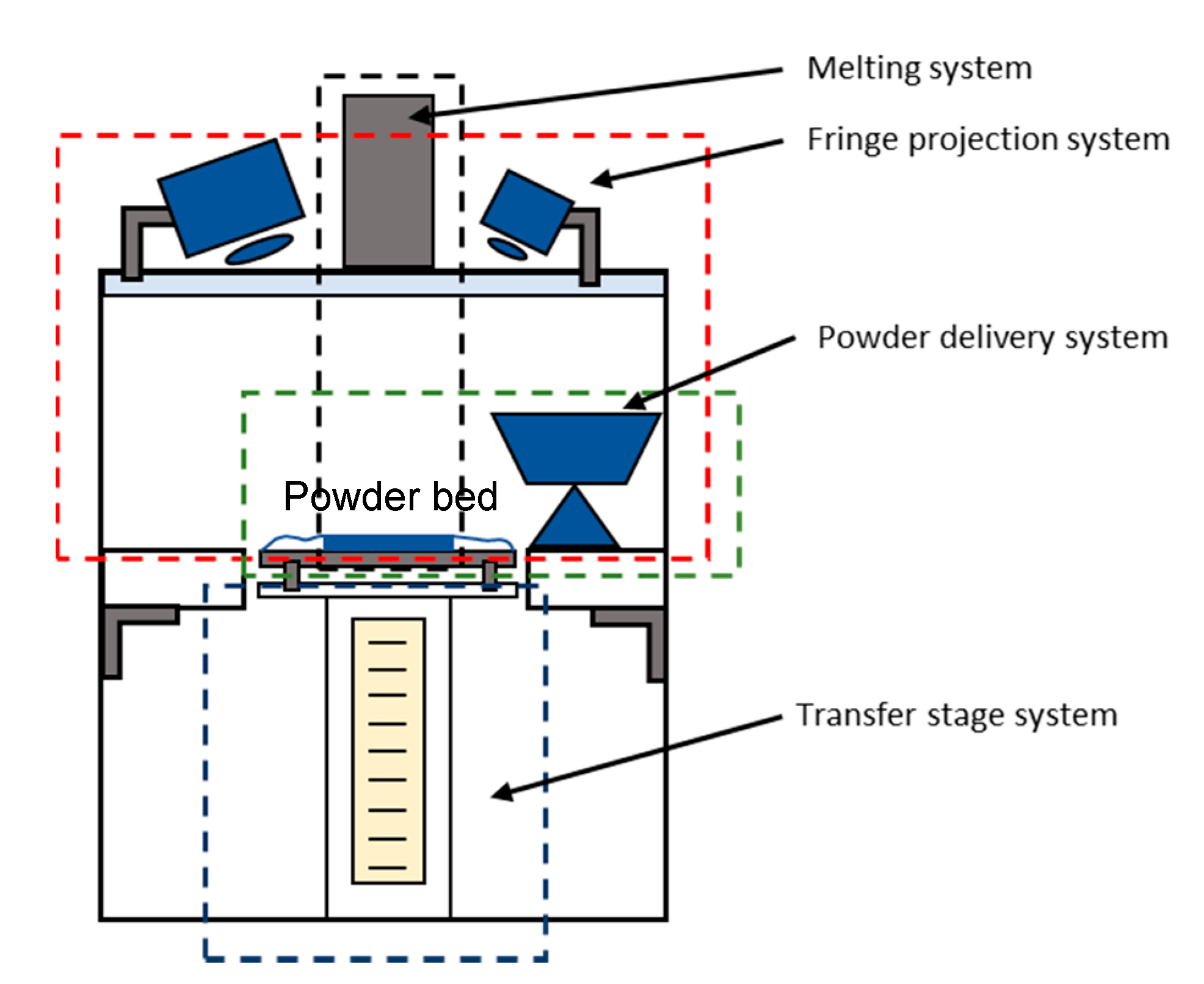 Melting system

Fringe projection system

Powder delivery system

Powder bed

Transfer stage system