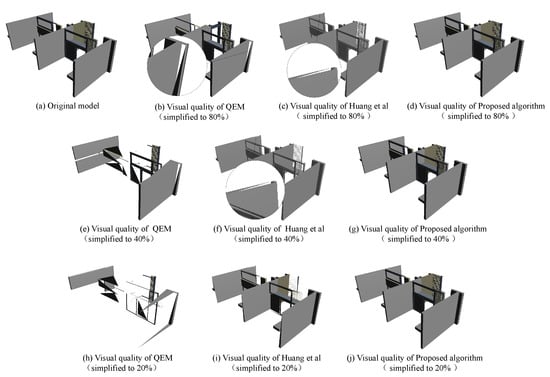 (a) Original model

(b) Visual quality of QEM (simplified to 80%)

(c) Visual quality of Huang et al ( simplified to 80% )

(d) Visual quality of Proposed algorithm ( simplified to 80% )

(e) Visual quality of QEM (simplified to 40%)

(f) Visual quality of Huang et al (simplified to 40%)

(g) Visual quality of Proposed algorithm ( simplified to 40% )

(h) Visual quality of QEM (simplified to 20%)

(i) Visual quality of Huang et al (simplified to 20%)

(j) Visual quality of Proposed algorithm ( simplified to 20% )