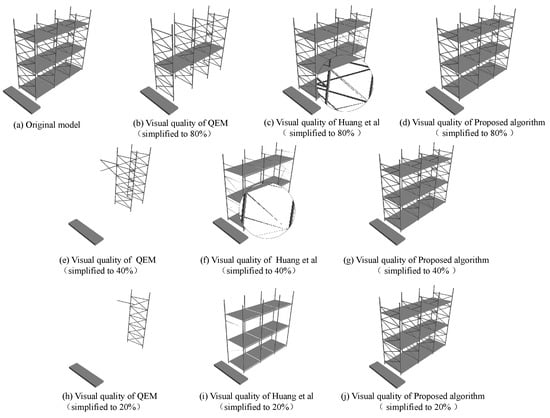 (a) Original model

(b) Visual quality of QEM (simplified to 80%)

(c) Visual quality of Huang et al ( simplified to 80% )

(d) Visual quality of Proposed algorithm ( simplified to 80% )

(e) Visual quality of QEM (simplified to 40%)

(f) Visual quality of Huang et al (simplified to 40%)

(g) Visual quality of Proposed algorithm ( simplified to 40% )

(h) Visual quality of QEM (simplified to 20%)

(i) Visual quality of Huang et al (simplified to 20%)

(j) Visual quality of Proposed algorithm ( simplified to 20% )