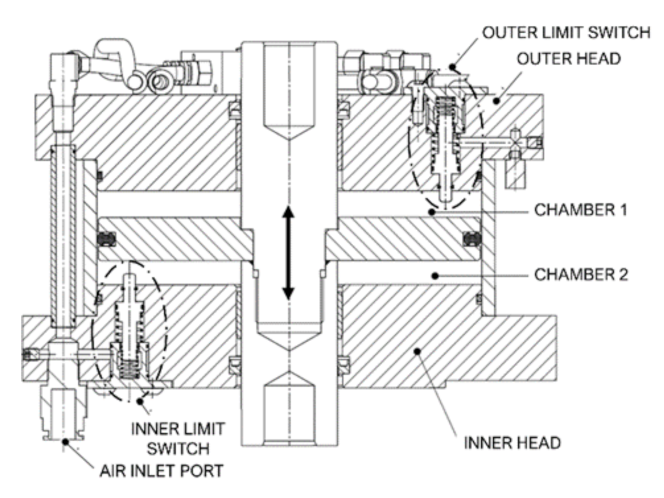 OUTER LIMIT SWITCH
OUTER HEAD
CHAMBER 1
CHAMBER 2
INNER LIMIT SWITCH
AIR INLET PORT
INNER HEAD