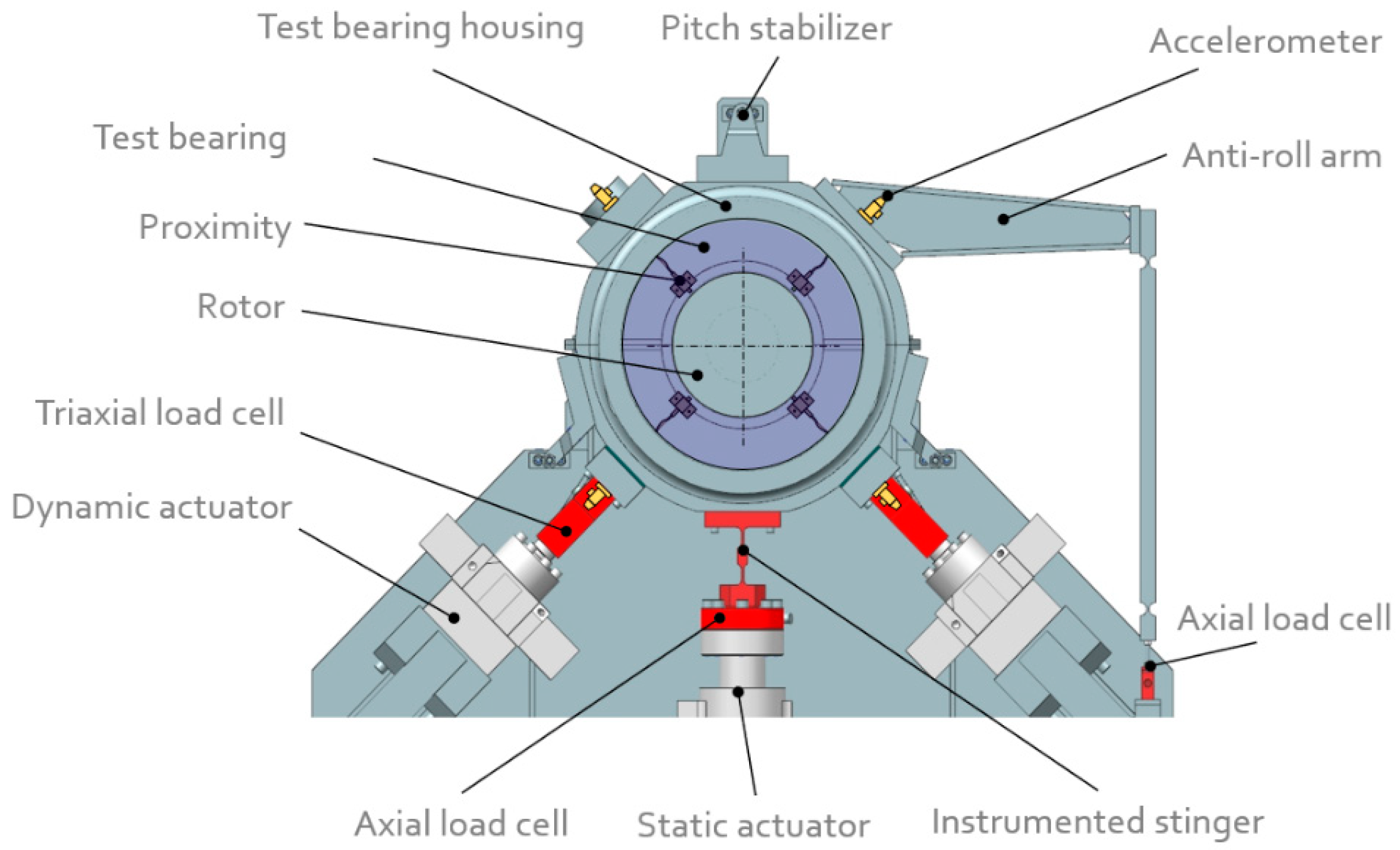 Test bearing housing
Pitch stabilizer
Accelerometer
Test bearing
Anti-roll arm
Proximity
Rotor
Triaxial load cell
Dynamic actuator
Axial load cell
Axial load cell
Static actuator
Instrumented stinger