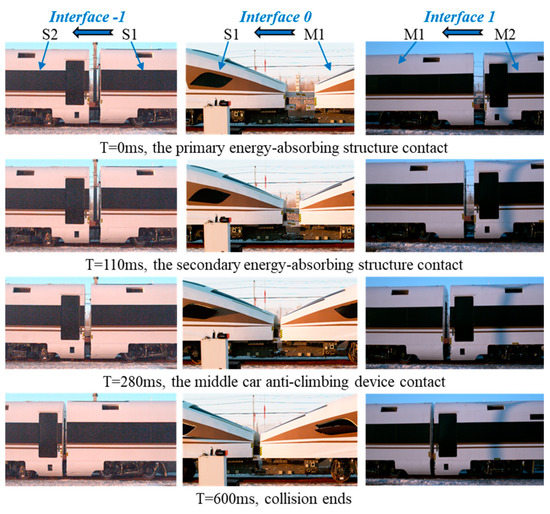 Interface -1
S2 S1

Interface 0
S1 M1

Interface 1
M1 M2

T=0ms, the primary energy-absorbing structure contact

T=110ms, the secondary energy-absorbing structure contact

T=280ms, the middle car anti-climbing device contact

T=600ms, collision ends