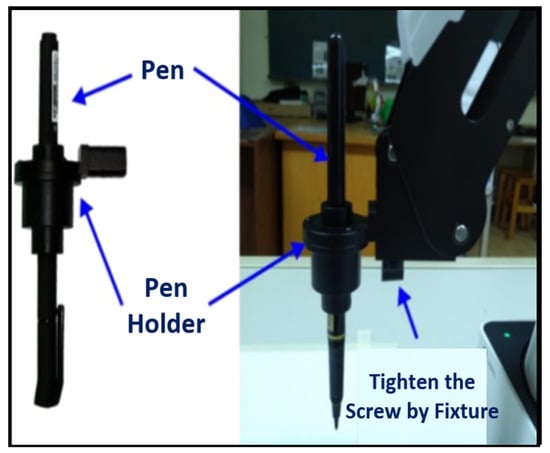 Pen

Pen Holder

Tighten the Screw by Fixture