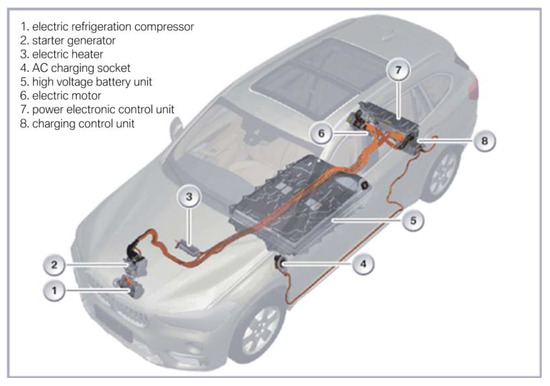 1. electric refrigeration compressor
2. starter generator
3. electric heater
4. AC charging socket
5. high voltage battery unit
6. electric motor
7. power electronic control unit
8. charging control unit

7
6
8
3
5
2
4
1