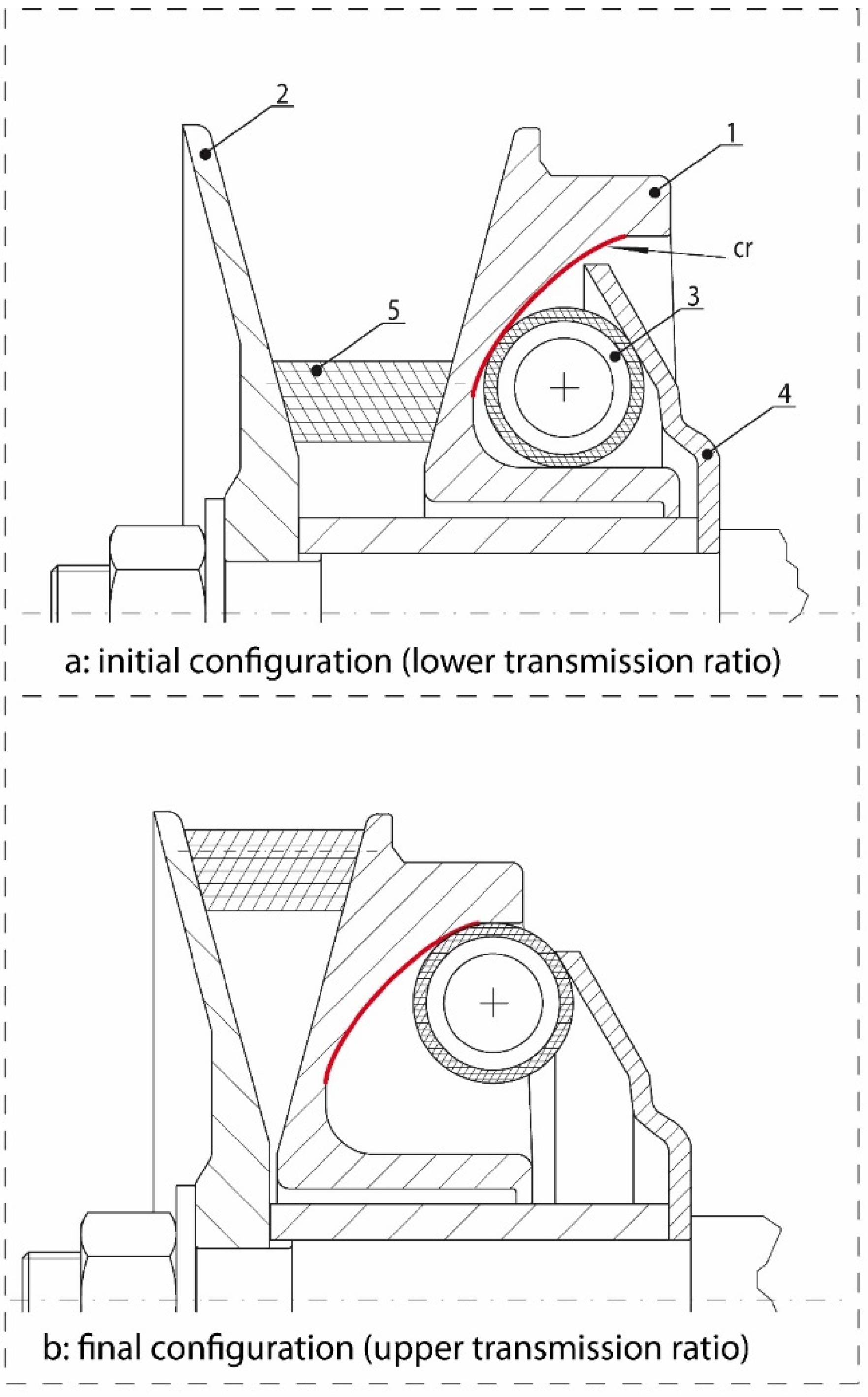 2

1

cr

5

3

4

a: initial configuration (lower transmission ratio)

b: final configuration (upper transmission ratio)