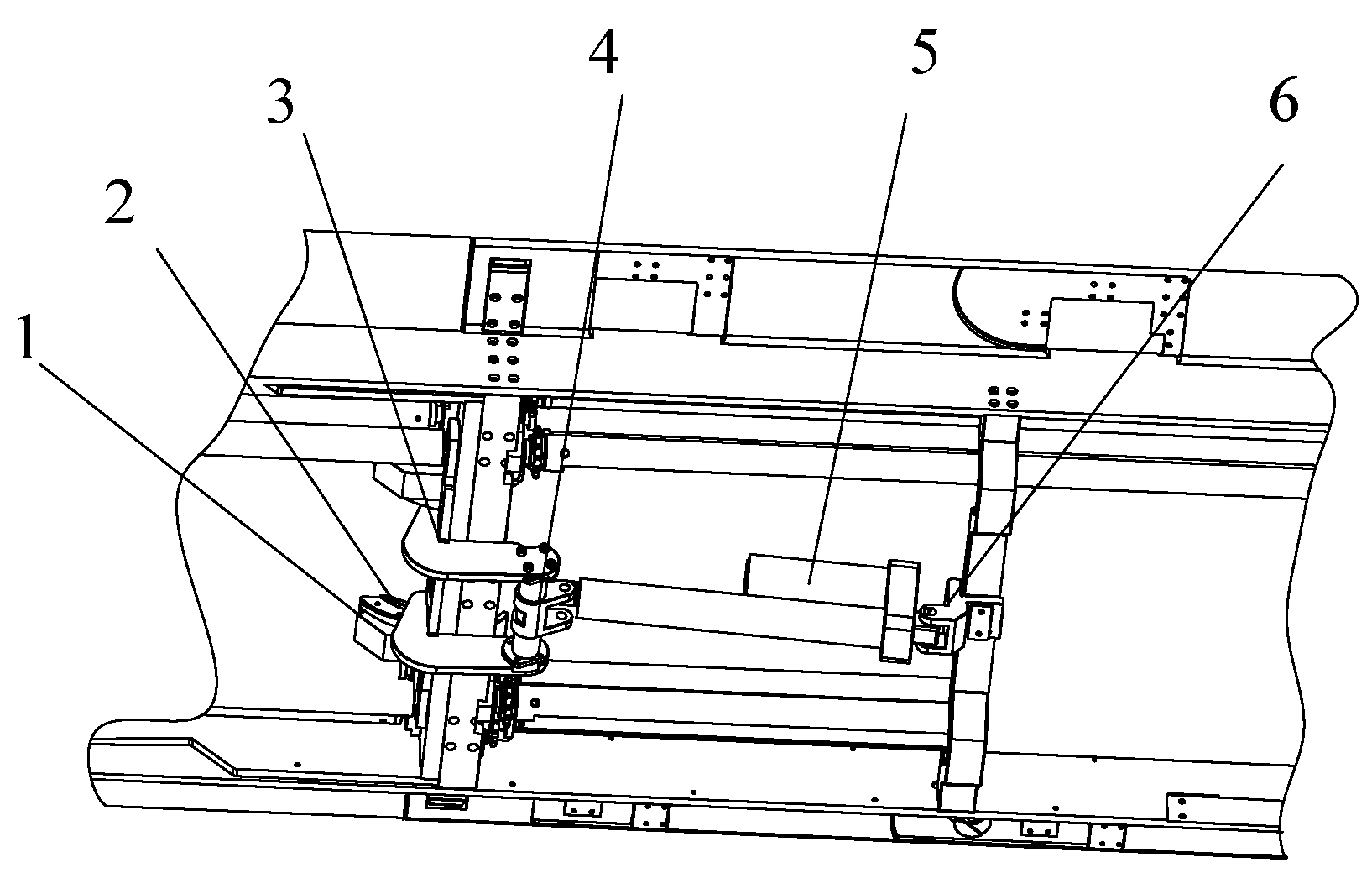 1
2
3
4
5
6