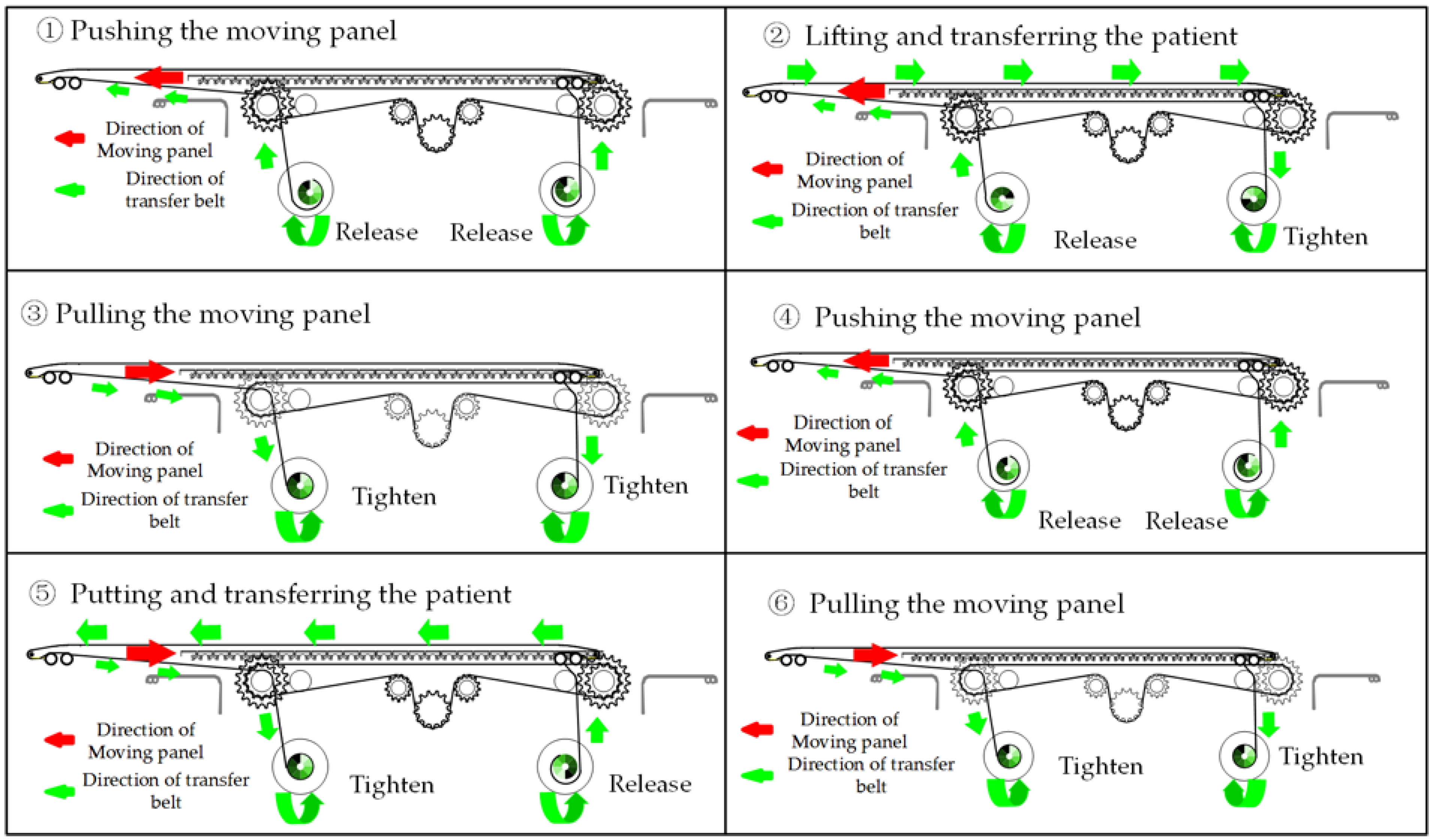 ① Pushing the moving panel

Direction of Moving panel

Direction of transfer belt

Release Release

② Lifting and transferring the patient

Direction of Moving panel

Direction of transfer belt

Release Tighten

③ Pulling the moving panel

Direction of Moving panel

Direction of transfer belt

Tighten Tighten

④ Pushing the moving panel

Direction of Moving panel

Direction of transfer belt

Release Release

⑤ Putting and transferring the patient

Direction of Moving panel

Direction of transfer belt

Tighten Release

⑥ Pulling the moving panel

Direction of Moving panel

Direction of transfer belt

Tighten Tighten