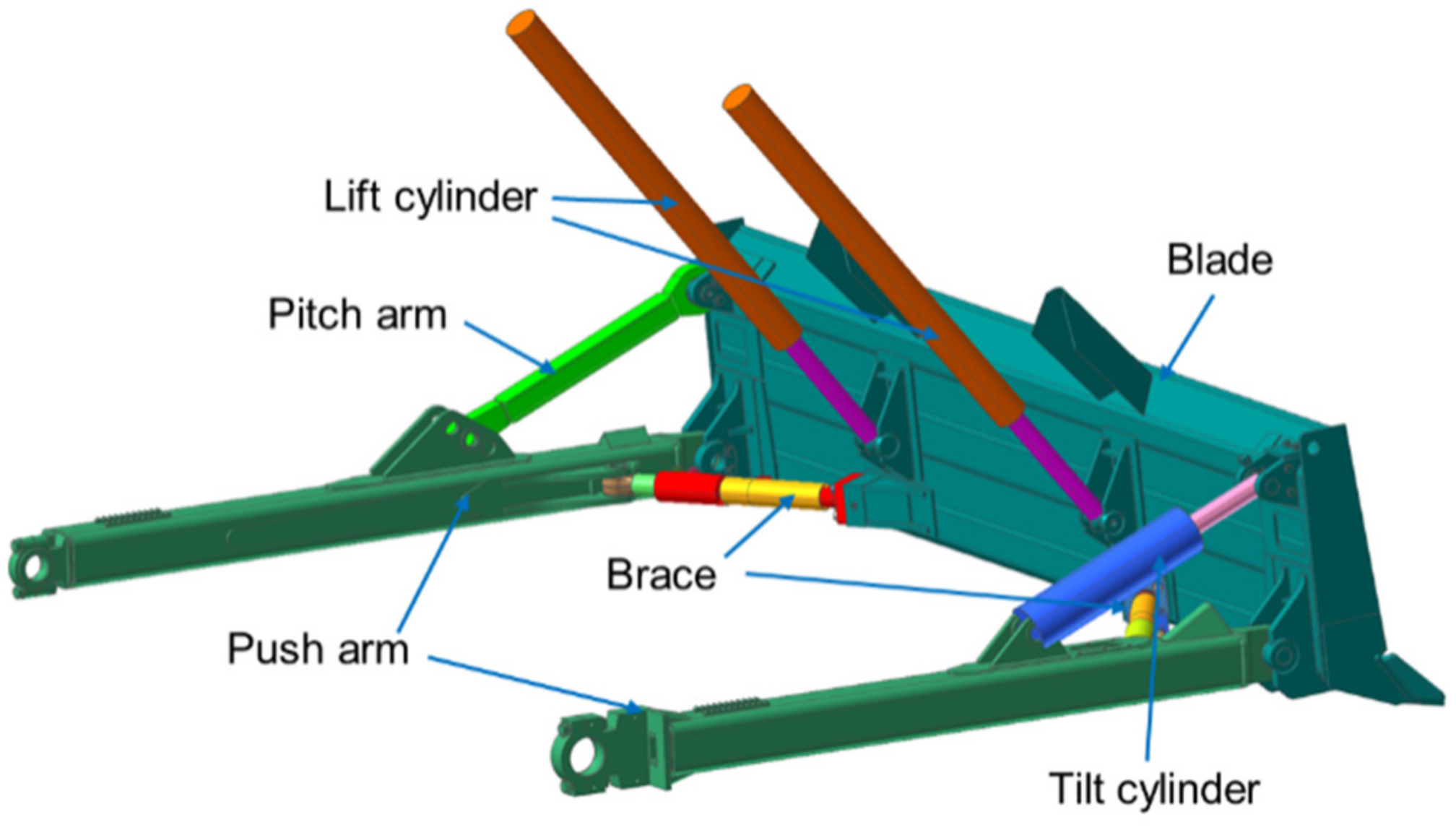 Lift cylinder

Blade

Pitch arm

Brace

Push arm

Tilt cylinder