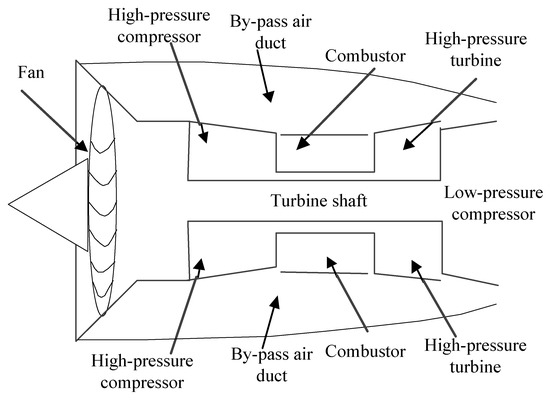 High-pressure compressor

By-pass air duct

Combustor

High-pressure turbine

Fan

Turbine shaft

Low-pressure compressor

High-pressure compressor

By-pass air duct

Combustor

High-pressure turbine